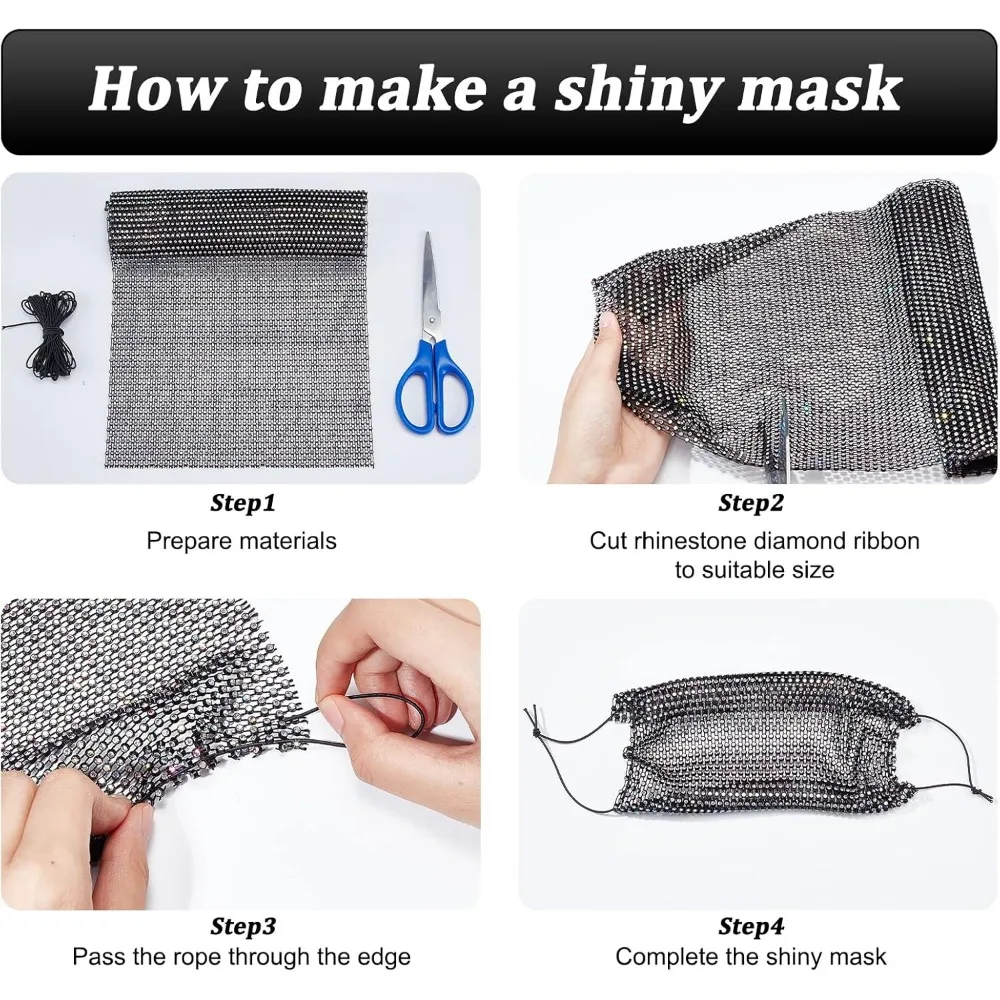 How to make a shiny mask

Step1
Prepare materials

Step2
Cut rhinestone diamond ribbon to suitable size

Step3
Pass the rope through the edge

Step4
Complete the shiny mask