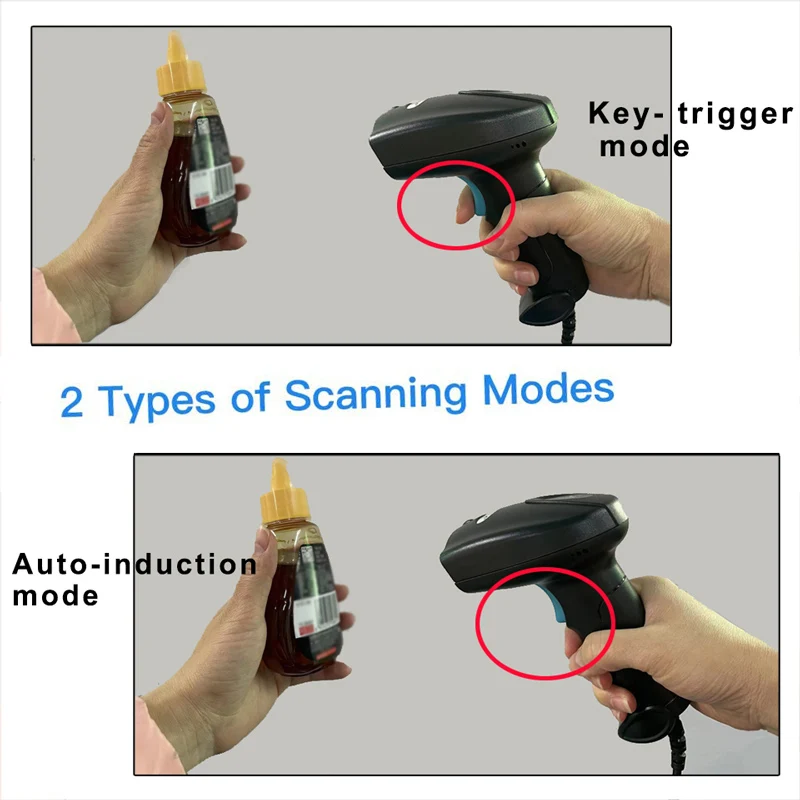 Key- trigger mode

2 Types of Scanning Modes

Auto-induction mode