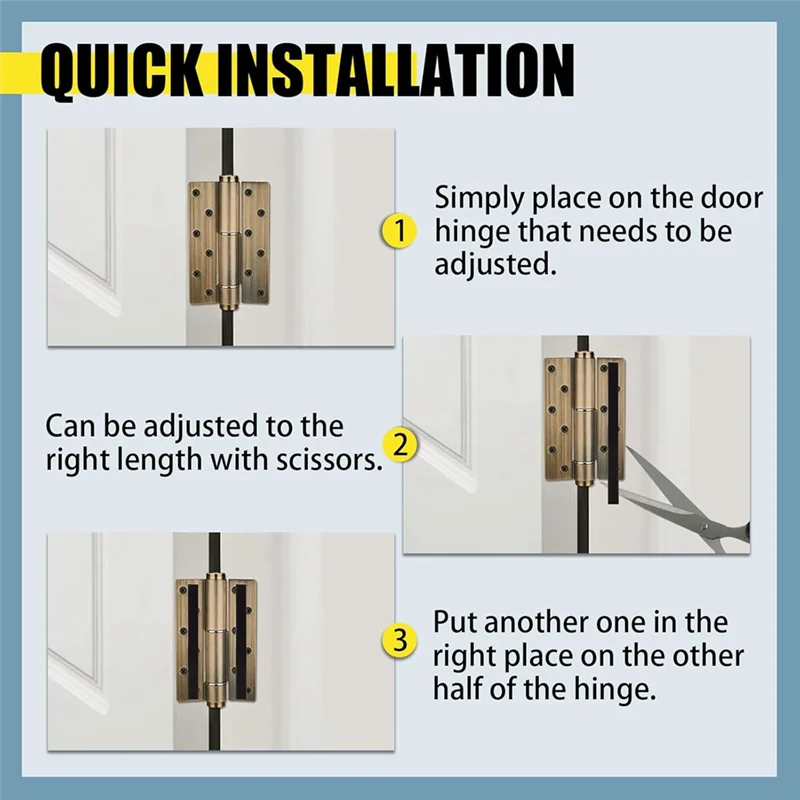 QUICK INSTALLATION

1 Simply place on the door hinge that needs to be adjusted.

Can be adjusted to the right length with scissors. 2

3 Put another one in the right place on the other half of the hinge.