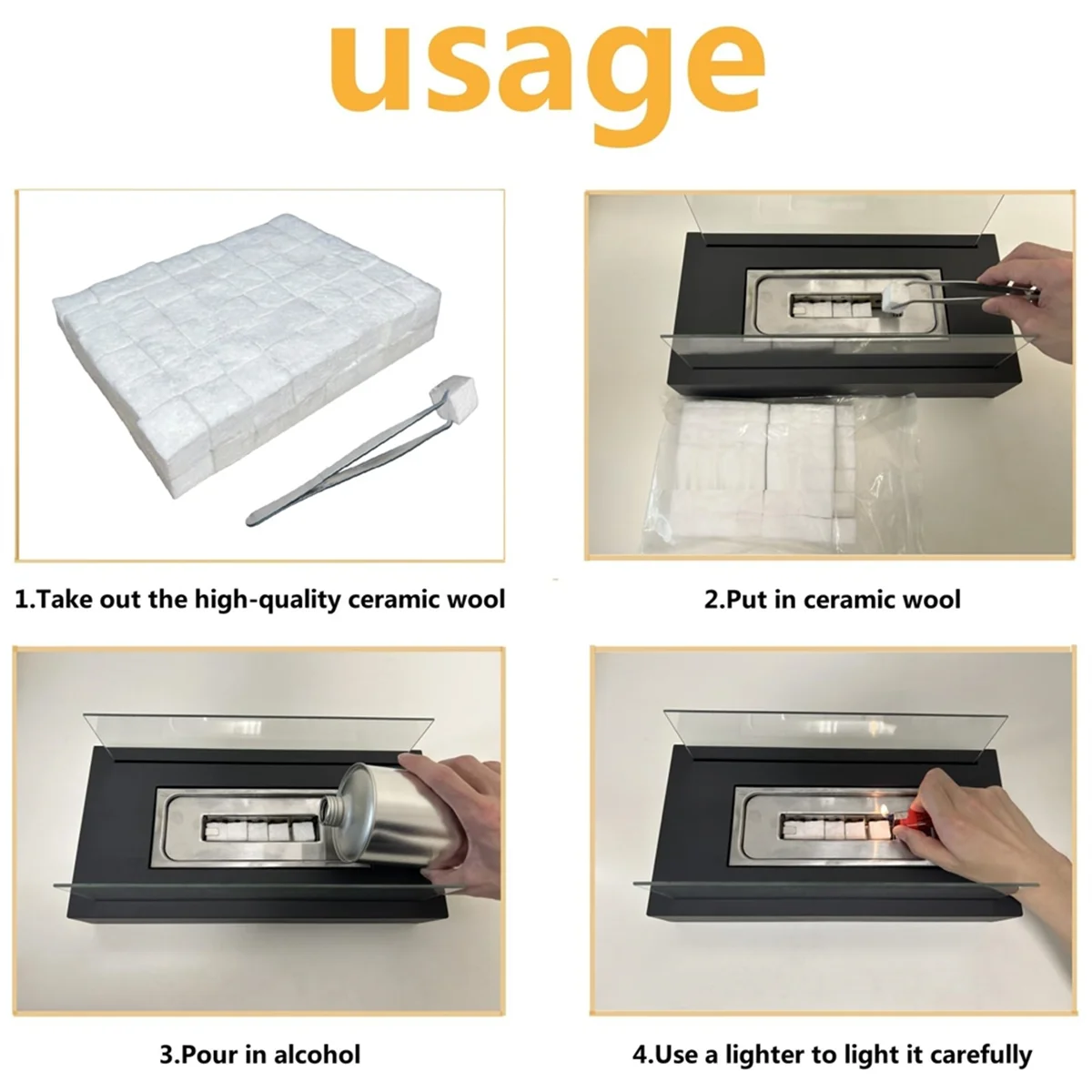 usage

1.Take out the high-quality ceramic wool

2.Put in ceramic wool

3.Pour in alcohol

4.Use a lighter to light it carefully