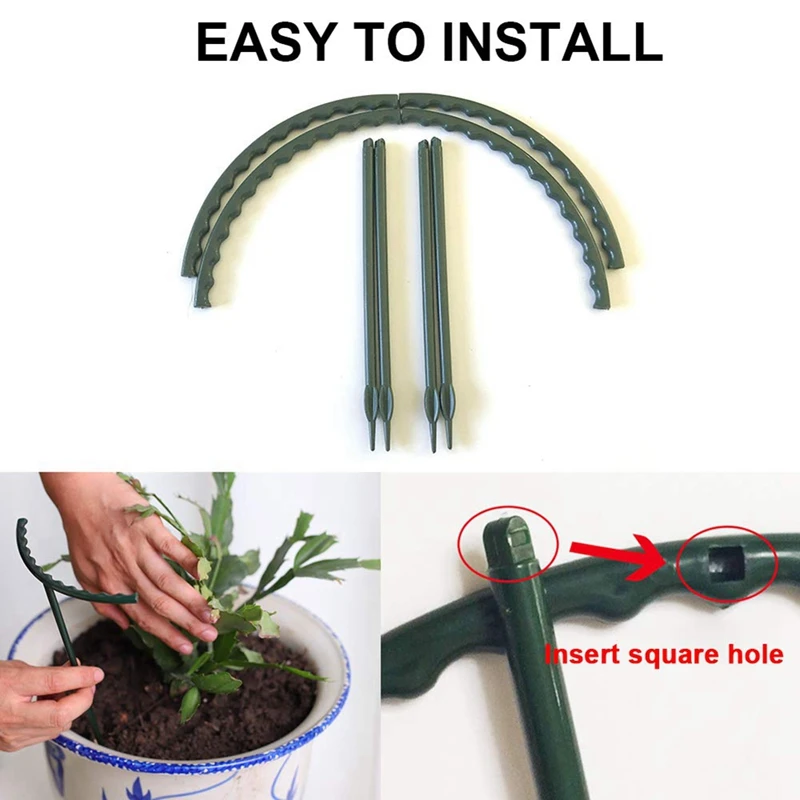 EASY TO INSTALL

Insert square hole