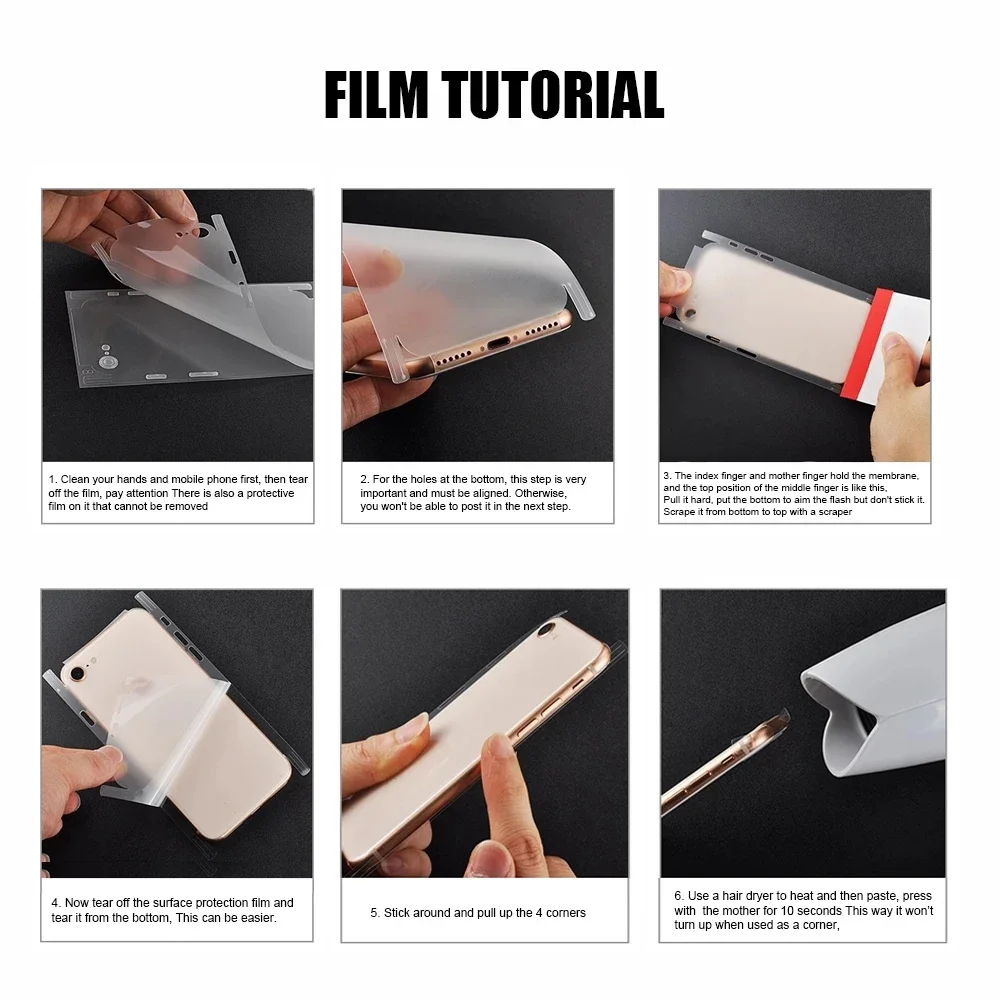 FILM TUTORIAL

1. Clean your hands and mobile phone first, then tear off the film, pay attention There is also a protective film on it that cannot be removed

2. For the holes at the bottom, this step is very important and must be aligned. Otherwise, you won't be able to post it in the next step.

3. The index finger and mother finger hold the membrane, and the top position of the middle finger is like this, Pull it hard, put the bottom to aim the flash but don't stick it. Scrape it from bottom to top with a scraper

4. Now tear off the surface protection film and tear it from the bottom, This can be easier.

5. Stick around and pull up the 4 corners

6. Use a hair dryer to heat and then paste, press with the mother for 10 seconds This way it won't turn up when used as a corner,