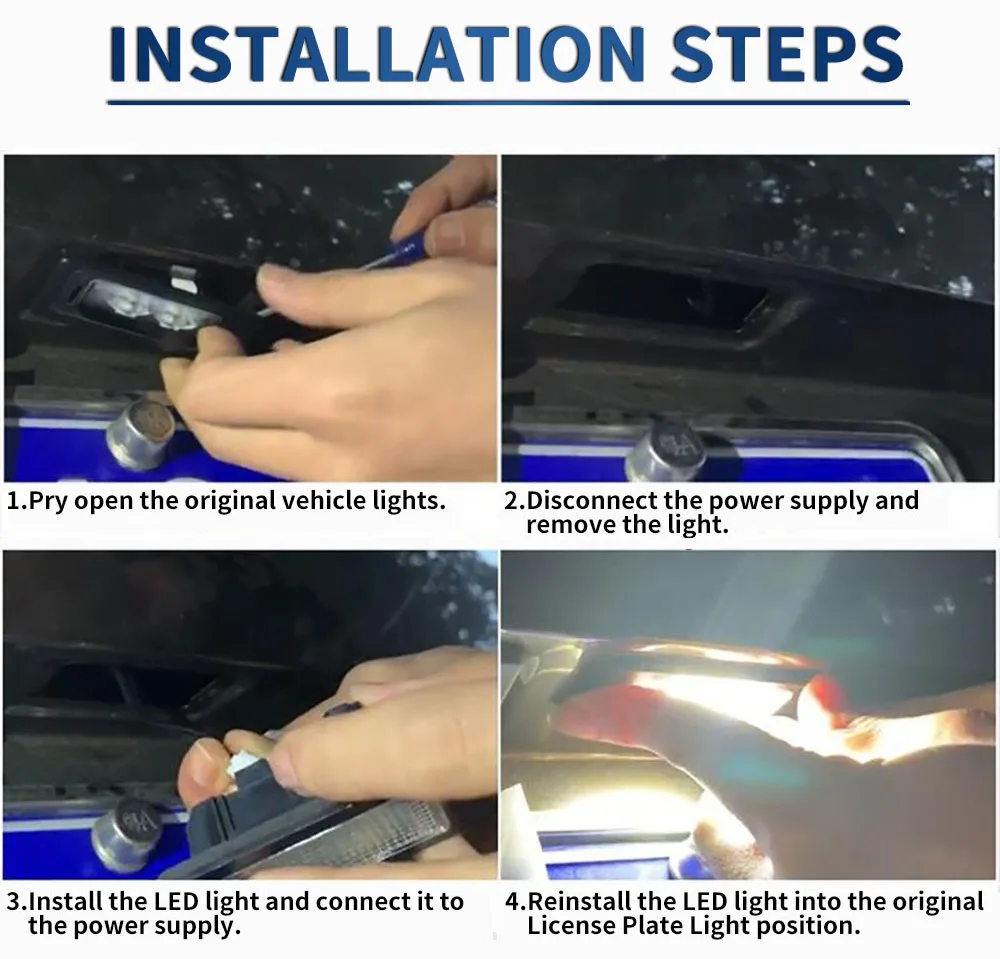 INSTALLATION STEPS

1.Pry open the original vehicle lights.

2.Disconnect the power supply and remove the light.

3.Install the LED light and connect it to the power supply.

4.Reinstall the LED light into the original License Plate Light position.