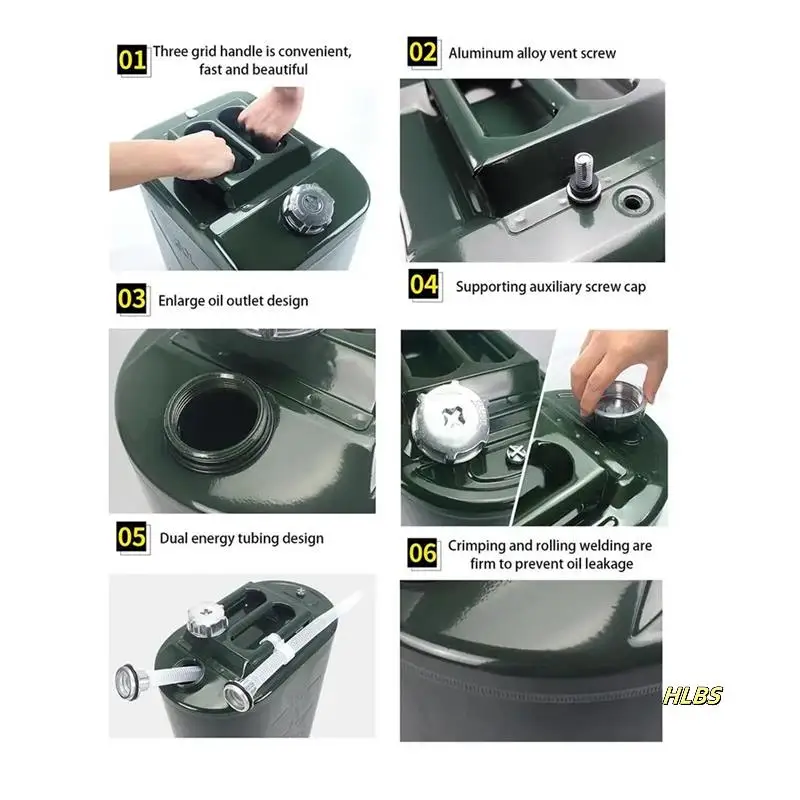 01 Three grid handle is convenient, fast and beautiful

02 Aluminum alloy vent screw

03 Enlarge oil outlet design

04 Supporting auxiliary screw cap

05 Dual energy tubing design

06 Crimping and rolling welding are firm to prevent oil leakage

HLBS