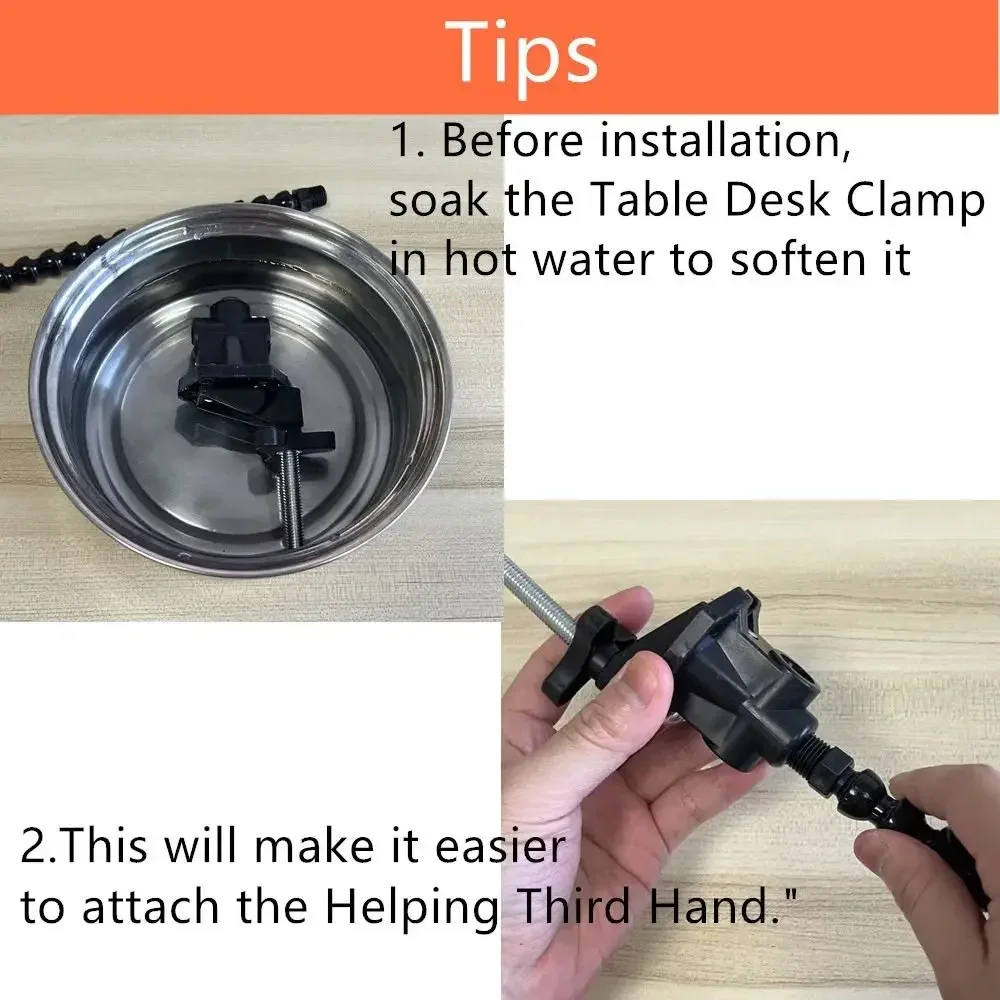 Tips

1. Before installation, soak the Table Desk Clamp in hot water to soften it

2.This will make it easier to attach the Helping Third Hand."