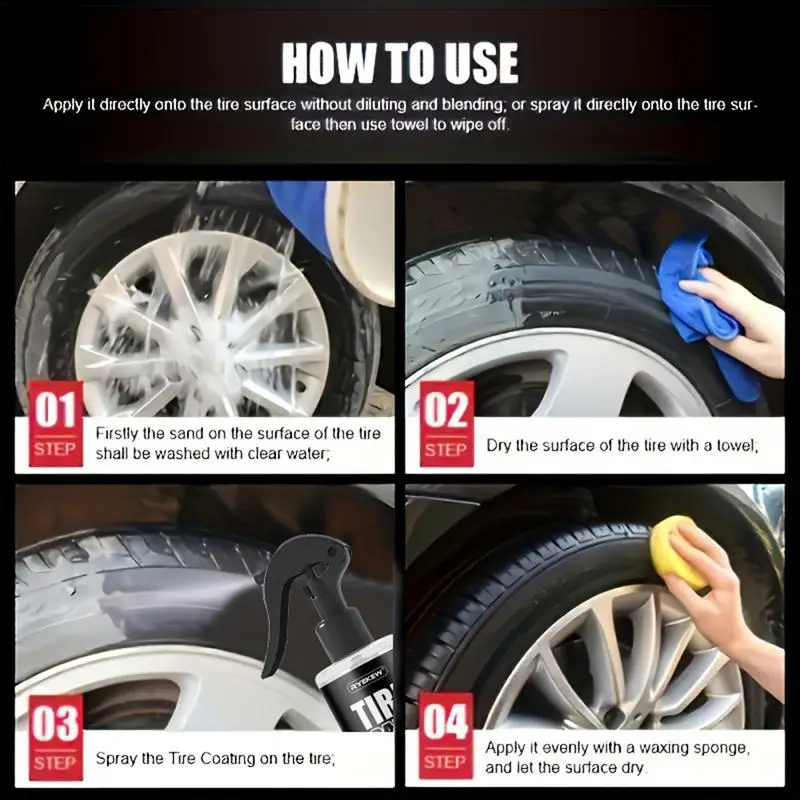 HOW TO USE

Apply it directly onto the tire surface without diluting and blending; or spray it directly onto the tire surface then use towel to wipe off.

01 STEP
Firstly the sand on the surface of the tire shall be washed with clear water;

02 STEP
Dry the surface of the tire with a towel;

RYEKEW
TIR

03 STEP
Spray the Tire Coating on the tire;

04 STEP
Apply it evenly with a waxing sponge, and let the surface dry.