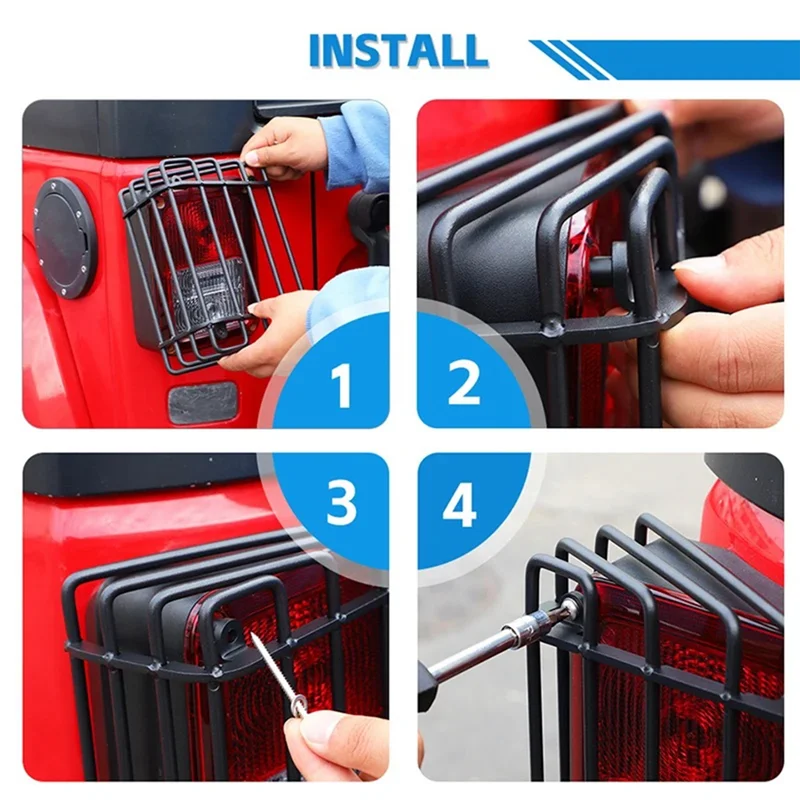 INSTALL

1

2

3

4