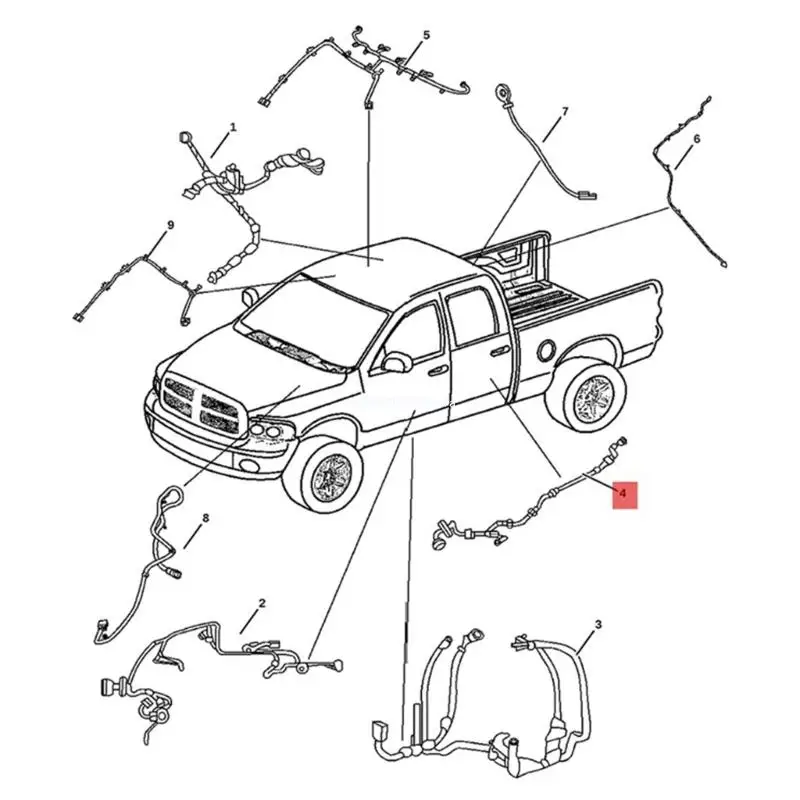 5
1
7
6
9
4
8
2
3