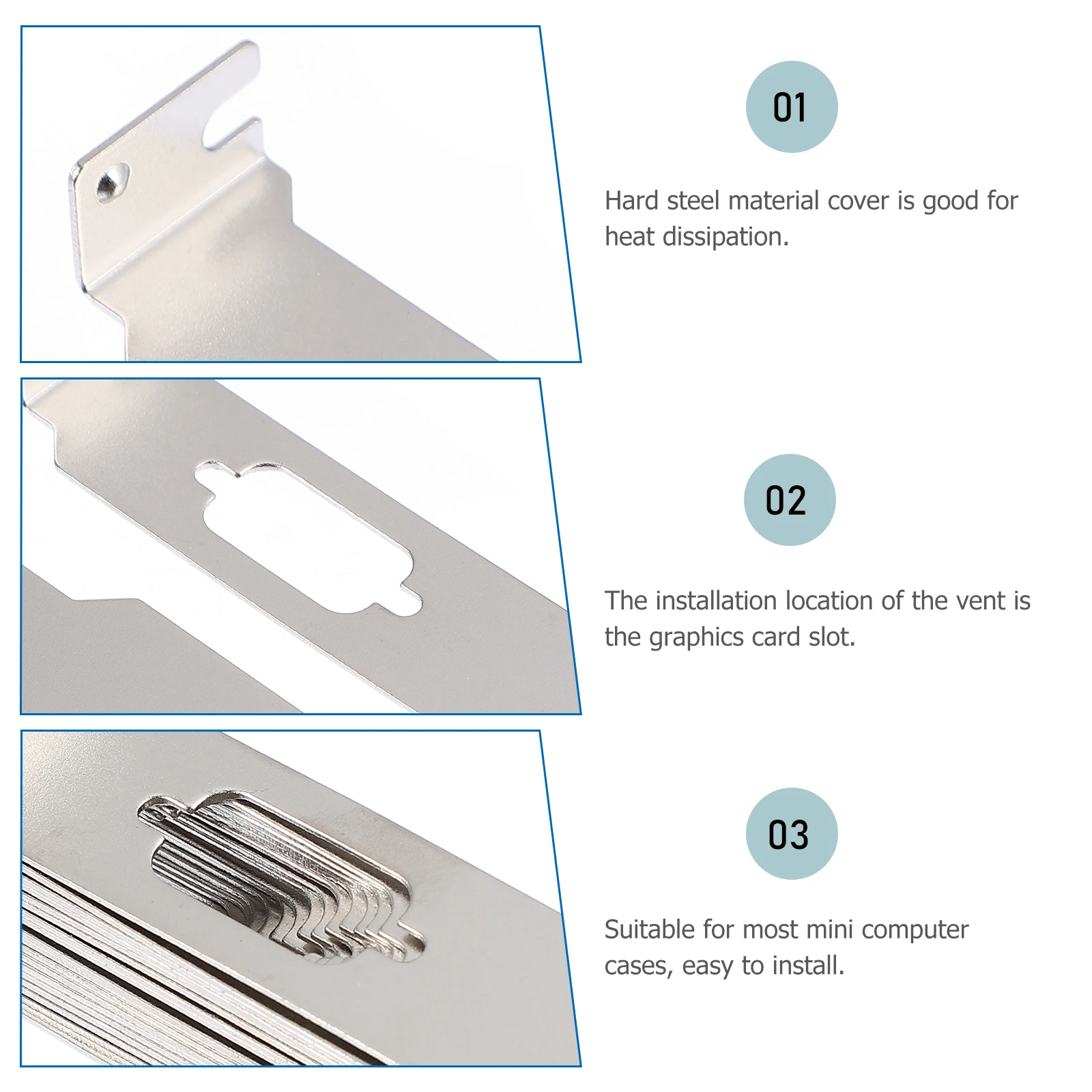 01

Hard steel material cover is good for heat dissipation.

02

The installation location of the vent is the graphics card slot.

03

Suitable for most mini computer cases, easy to install.