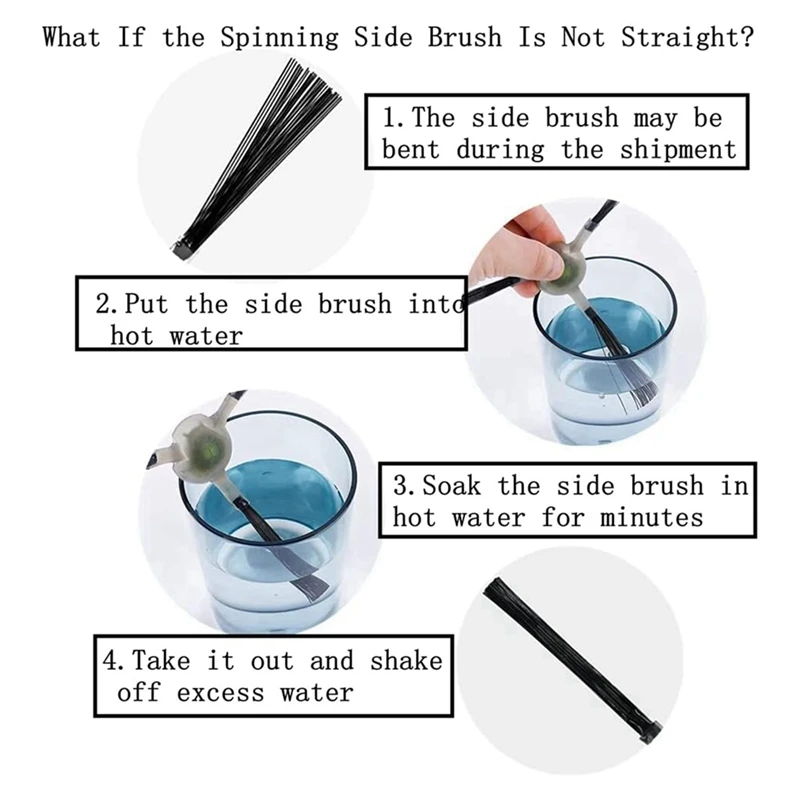 What If the Spinning Side Brush Is Not Straight?

1. The side brush may be bent during the shipment

2. Put the side brush into hot water

3. Soak the side brush in hot water for minutes

4. Take it out and shake off excess water