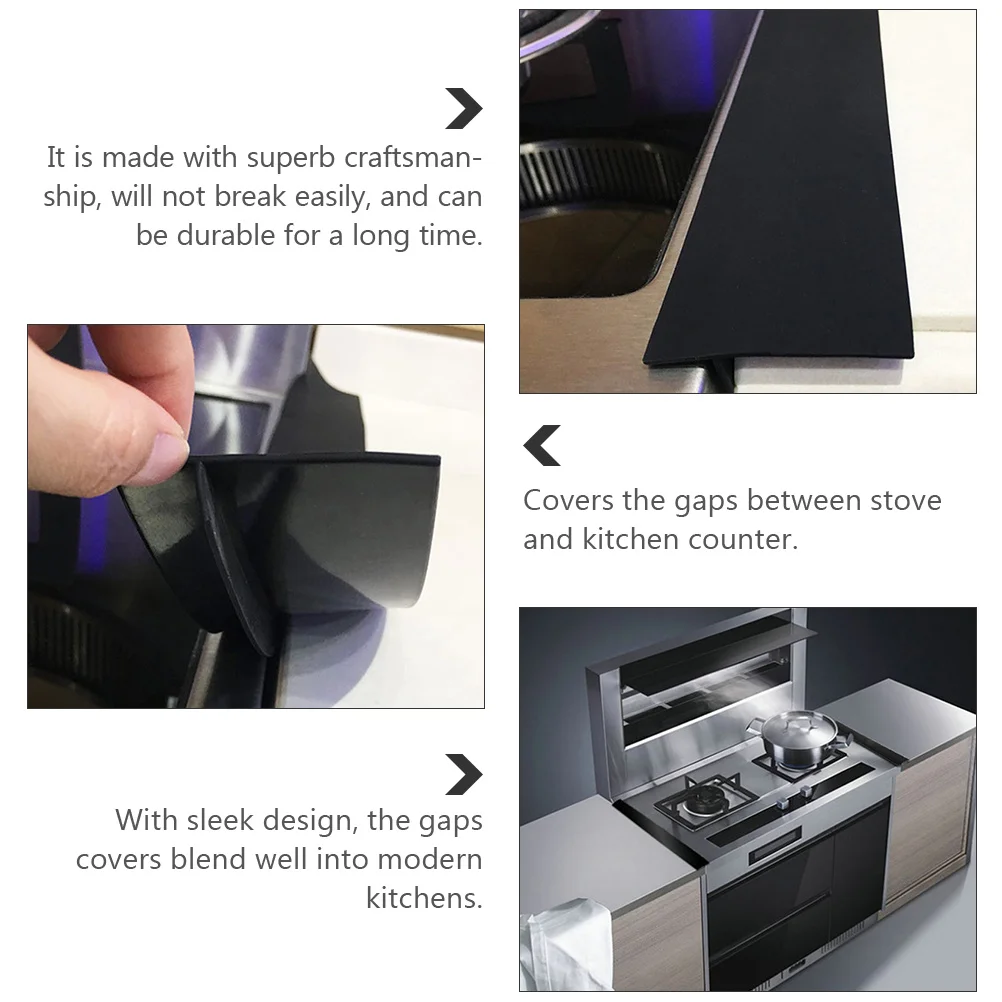 It is made with superb craftsmanship, will not break easily, and can be durable for a long time.

Covers the gaps between stove and kitchen counter.

With sleek design, the gaps covers blend well into modern kitchens.