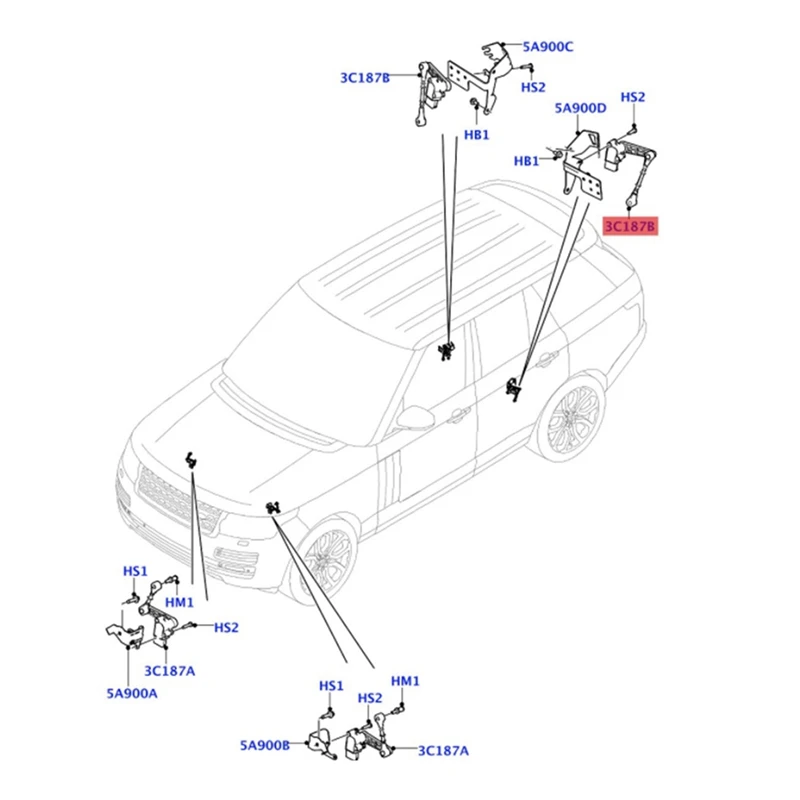 5A900C
3C187B
HS2
HB1
5A900D
HS2
HB1
3C187B
HS1
HM1
HS2
3C187A
5A900A
HS1
HS2
HM1
5A900B
3C187A