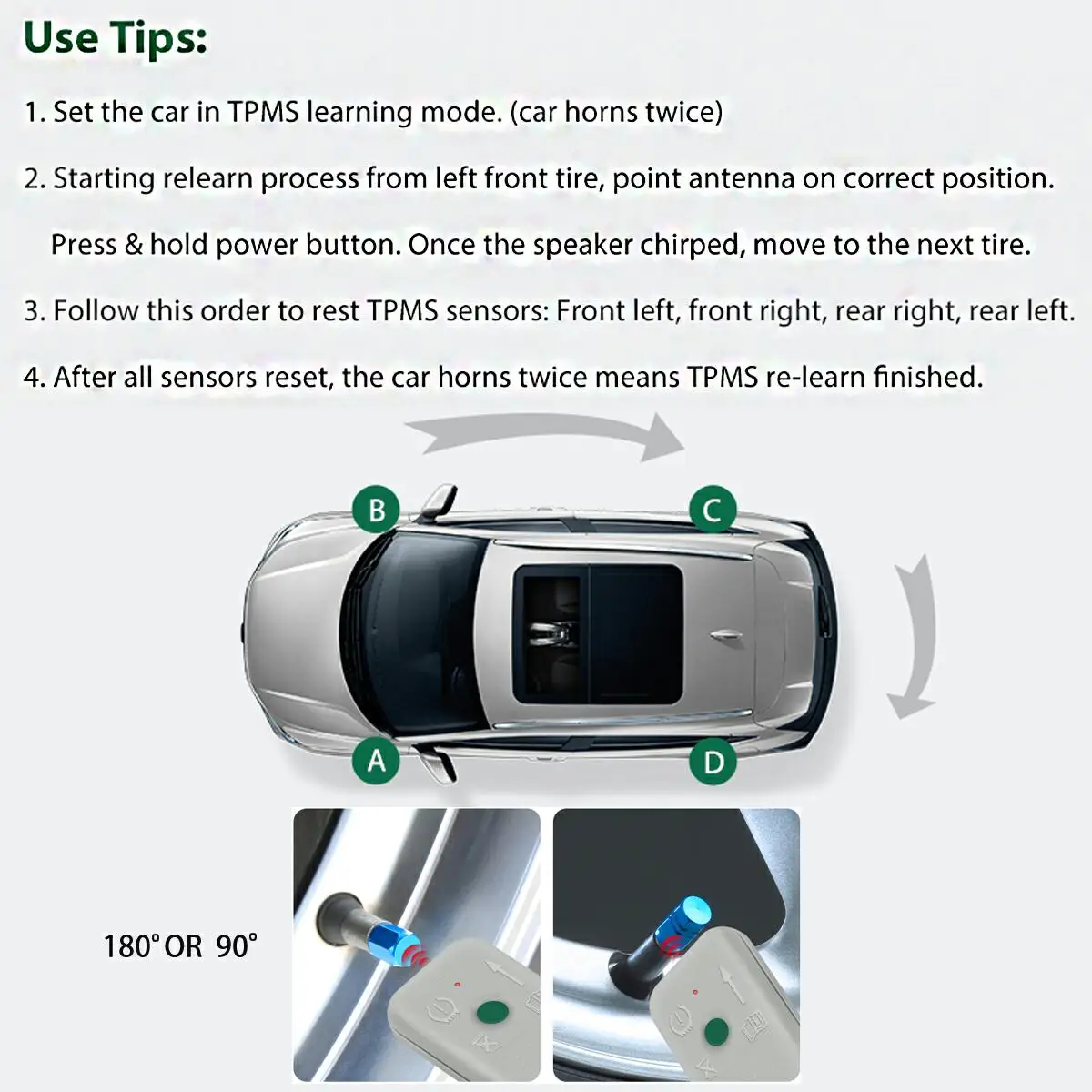 Use Tips:

1. Set the car in TPMS learning mode. (car horns twice)

2. Starting relearn process from left front tire, point antenna on correct position.

Press & hold power button. Once the speaker chirped, move to the next tire.

3. Follow this order to rest TPMS sensors: Front left, front right, rear right, rear left.

4. After all sensors reset, the car horns twice means TPMS re-learn finished.

B

C

A

D

180° OR 90°