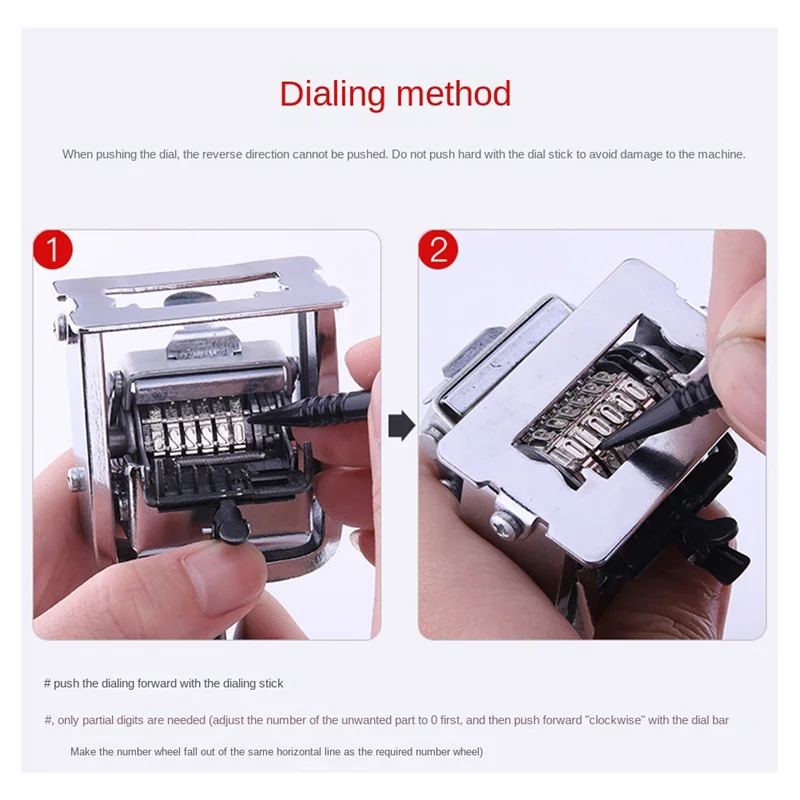 Dialing method

When pushing the dial, the reverse direction cannot be pushed. Do not push hard with the dial stick to avoid damage to the machine.

1

2

# push the dialing forward with the dialing stick

#, only partial digits are needed (adjust the number of the unwanted part to 0 first, and then push forward "clockwise" with the dial bar

Make the number wheel fall out of the same horizontal line as the required number wheel)