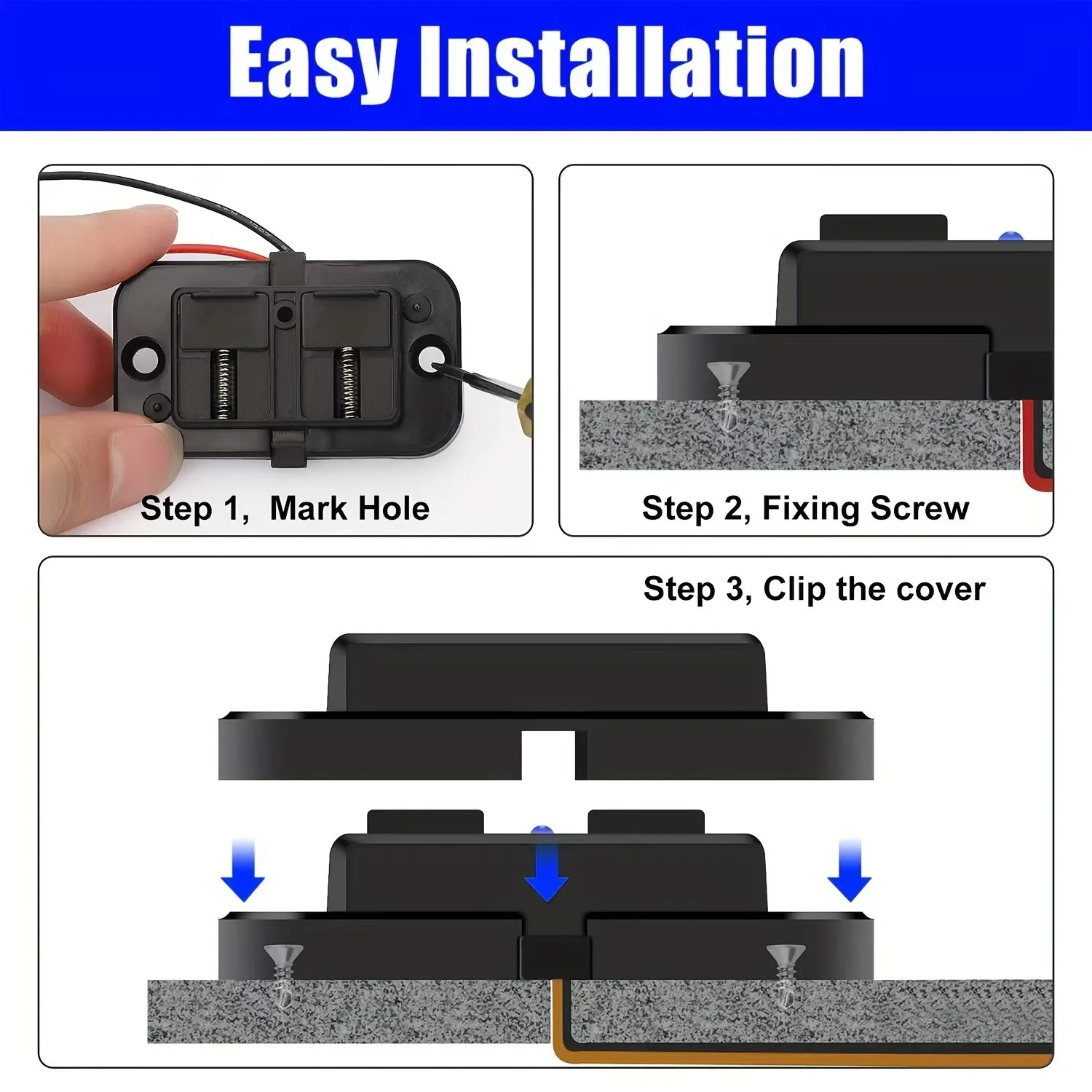 Easy Installation

Step 1,  Mark Hole

Step 2, Fixing Screw

Step 3, Clip the cover