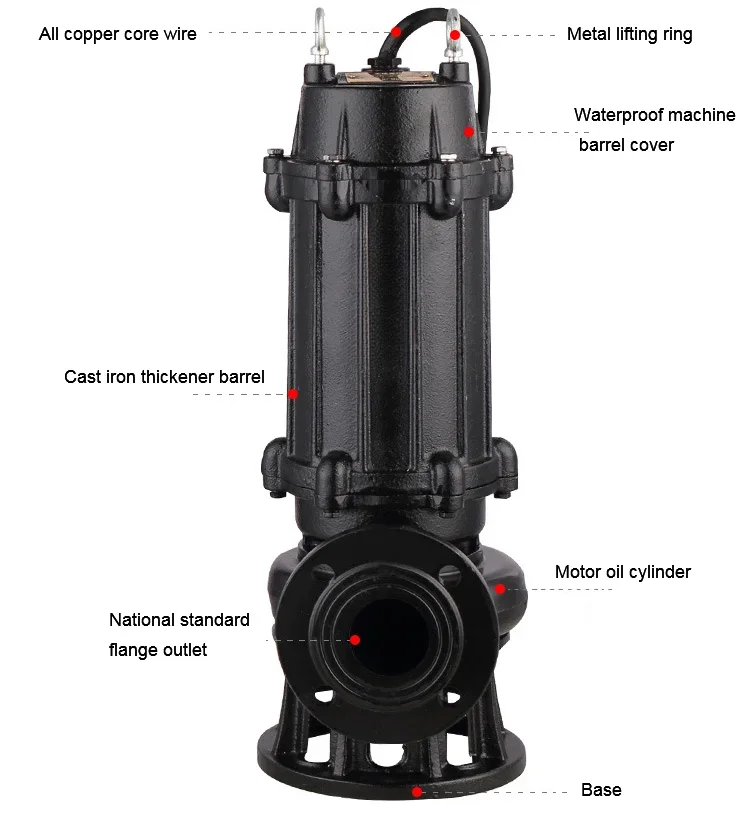 All copper core wire

Metal lifting ring

Waterproof machine barrel cover

Cast iron thickener barrel

Motor oil cylinder

National standard flange outlet

Base