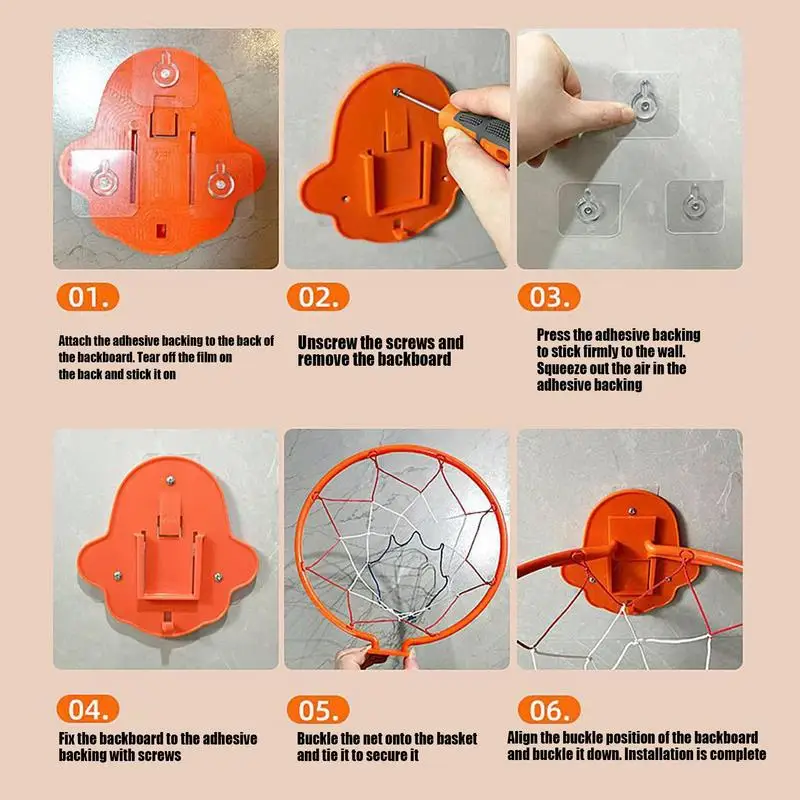 01.

Attach the adhesive backing to the back of the backboard. Tear off the film on the back and stick it on

02.

Unscrew the screws and remove the backboard

03.

Press the adhesive backing to stick firmly to the wall. Squeeze out the air in the adhesive backing

04.

Fix the backboard to the adhesive backing with screws

05.

Buckle the net onto the basket and tie it to secure it

06.

Align the buckle position of the backboard and buckle it down. Installation is complete