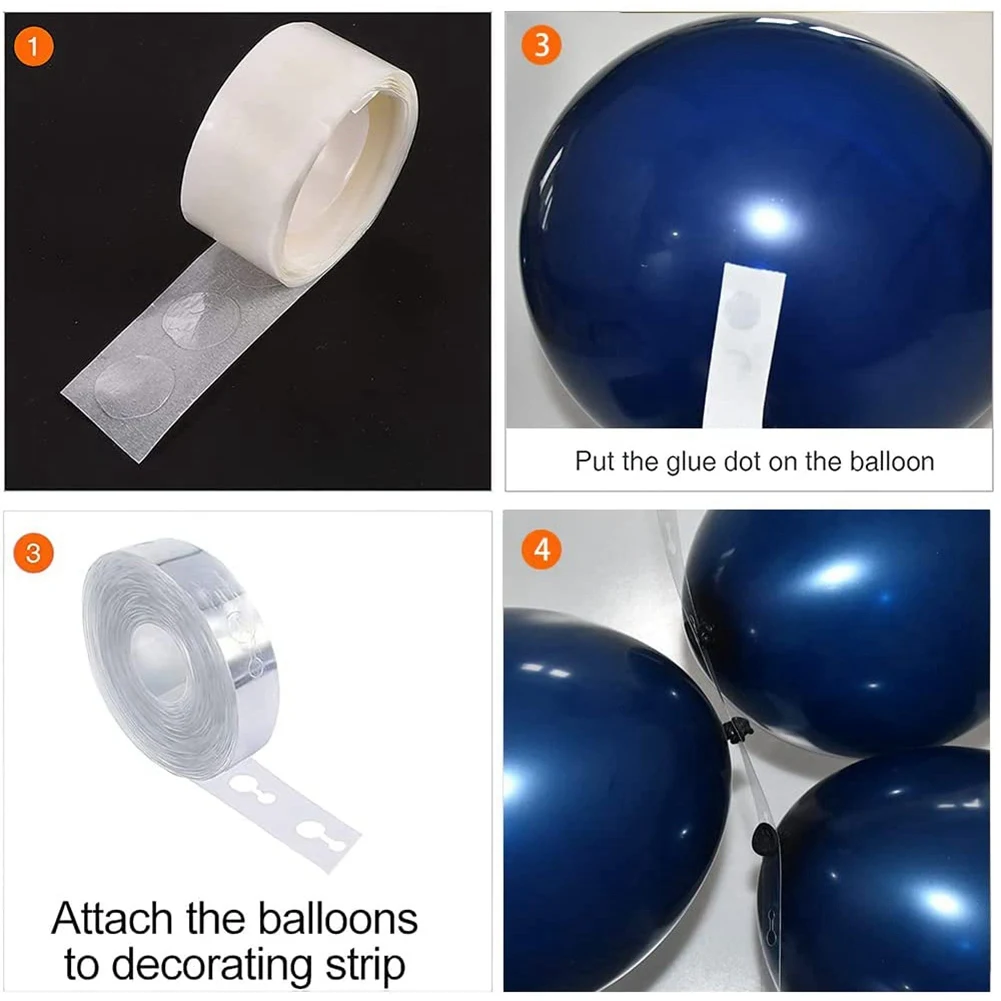 1

3

Put the glue dot on the balloon

3

Attach the balloons to decorating strip

4