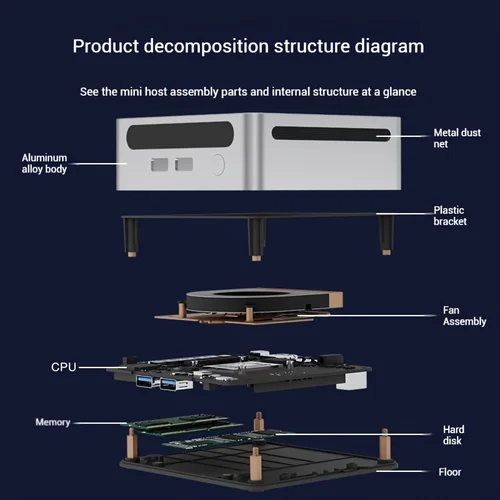 Product decomposition structure diagram

See the mini host assembly parts and internal structure at a glance

Aluminum alloy body

Metal dust net

Plastic bracket

Fan Assembly

CPU

Memory

Hard disk

Floor