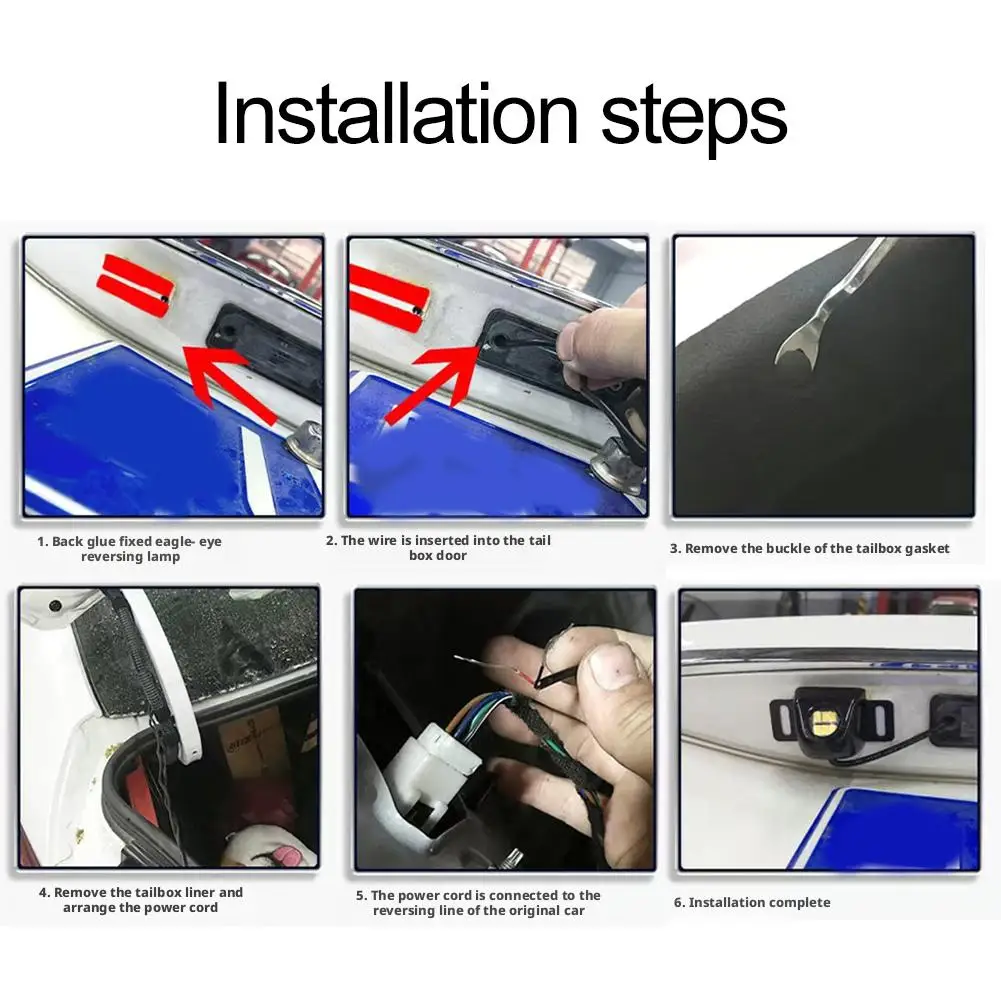 Installation steps

1. Back glue fixed eagle- eye reversing lamp

2. The wire is inserted into the tail box door

3. Remove the buckle of the tailbox gasket

4. Remove the tailbox liner and arrange the power cord

5. The power cord is connected to the reversing line of the original car

6. Installation complete