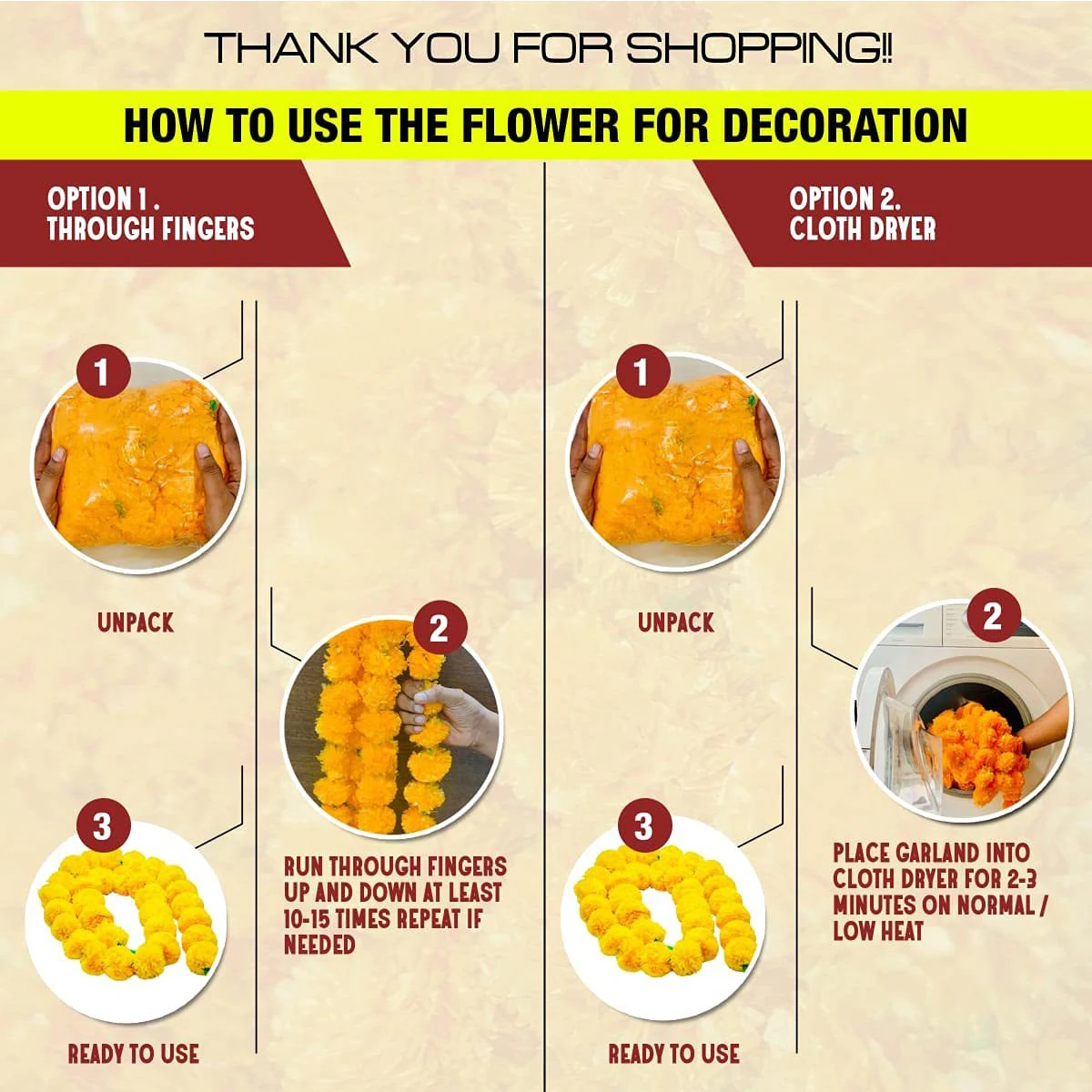 THANK YOU FOR SHOPPING!!

HOW TO USE THE FLOWER FOR DECORATION

OPTION 1 .
THROUGH FINGERS

1

UNPACK

2

RUN THROUGH FINGERS UP AND DOWN AT LEAST 10-15 TIMES REPEAT IF NEEDED

3

READY TO USE

OPTION 2.
CLOTH DRYER

1

UNPACK

2

PLACE GARLAND INTO CLOTH DRYER FOR 2-3 MINUTES ON NORMAL / LOW HEAT

3

READY TO USE