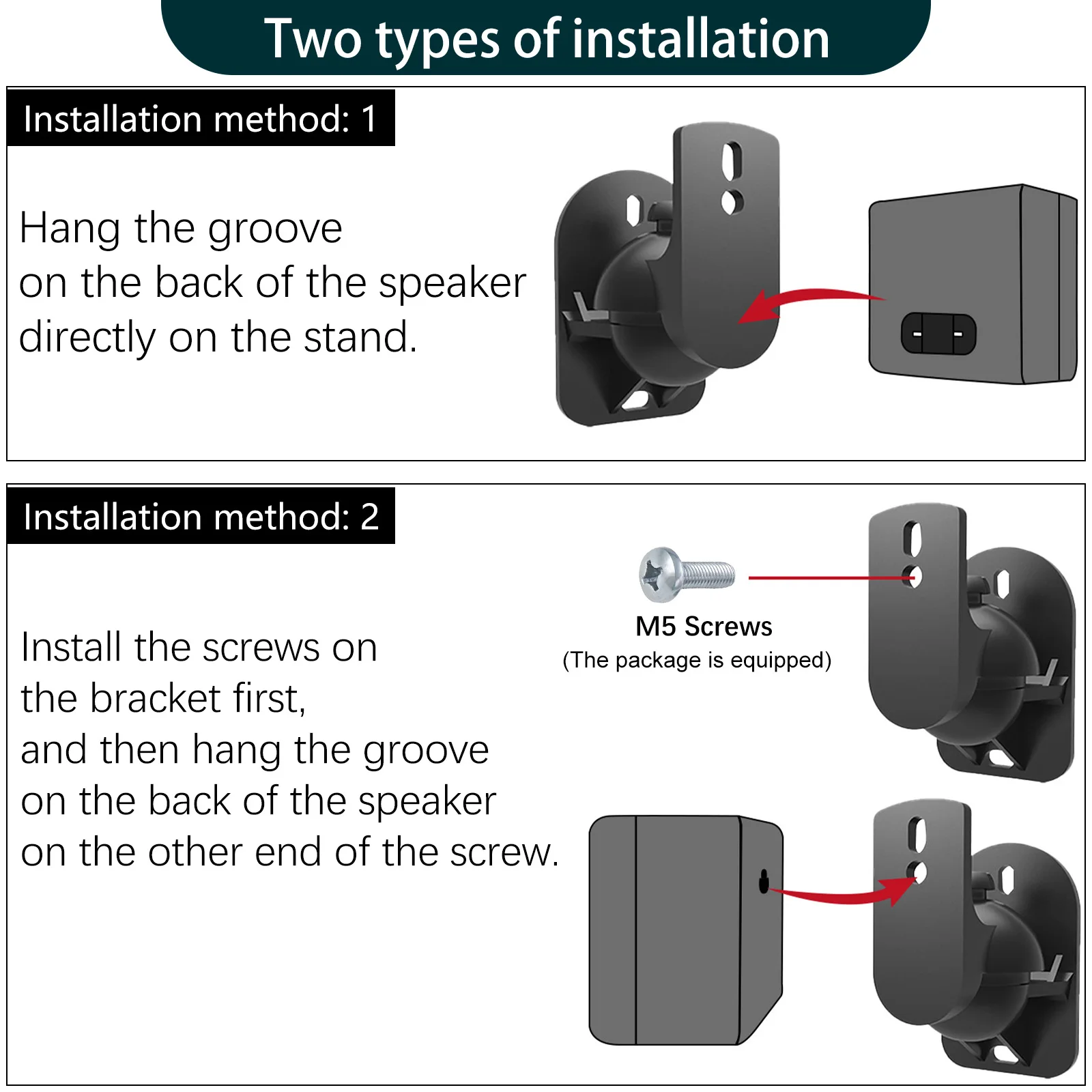 Two types of installation

Installation method: 1

Hang the groove on the back of the speaker directly on the stand.

Installation method: 2

Install the screws on the bracket first, and then hang the groove on the back of the speaker on the other end of the screw.

M5 Screws
(The package is equipped)