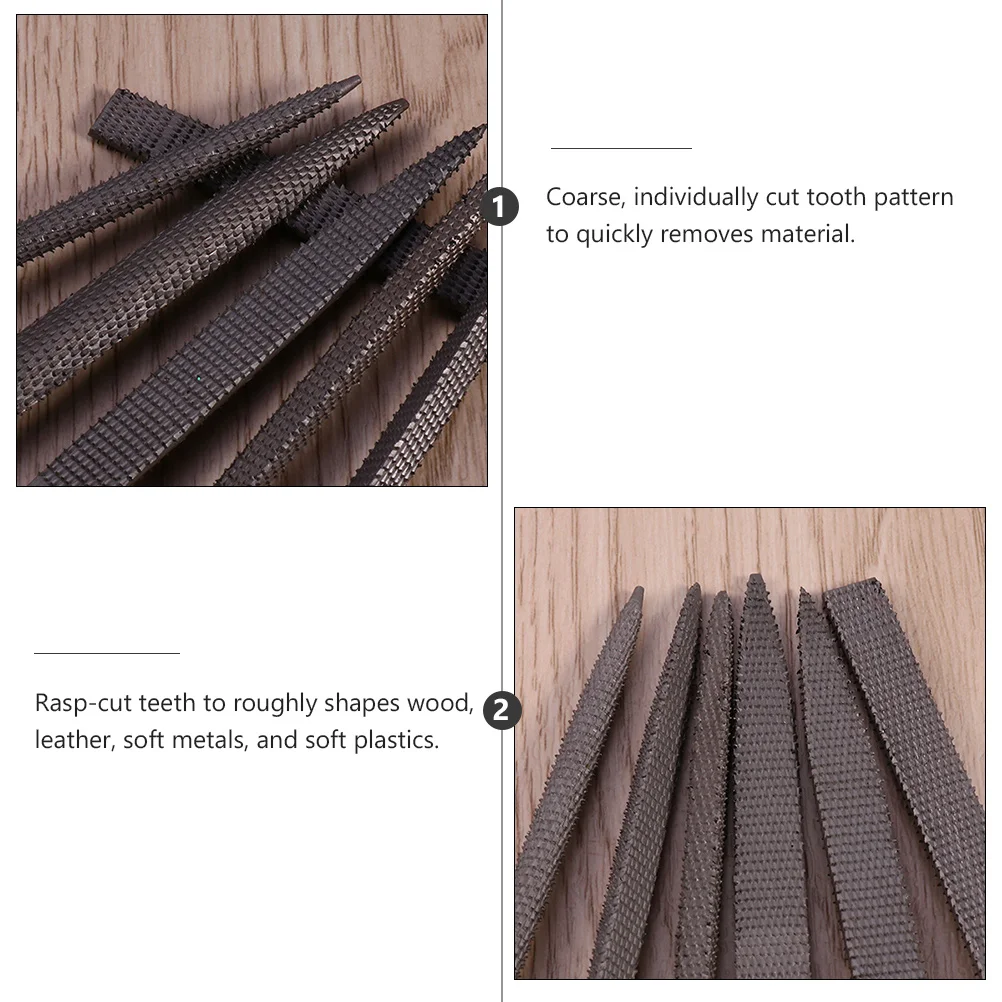 1

Coarse, individually cut tooth pattern to quickly removes material.

Rasp-cut teeth to roughly shapes wood, leather, soft metals, and soft plastics.

2