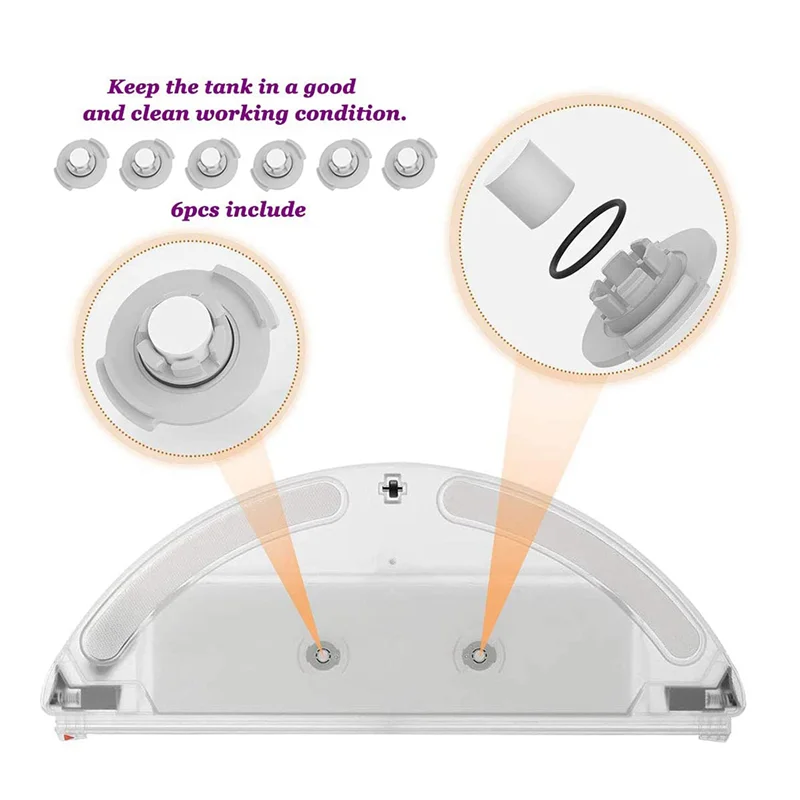 Keep the tank in a good and clean working condition.

6pcs include