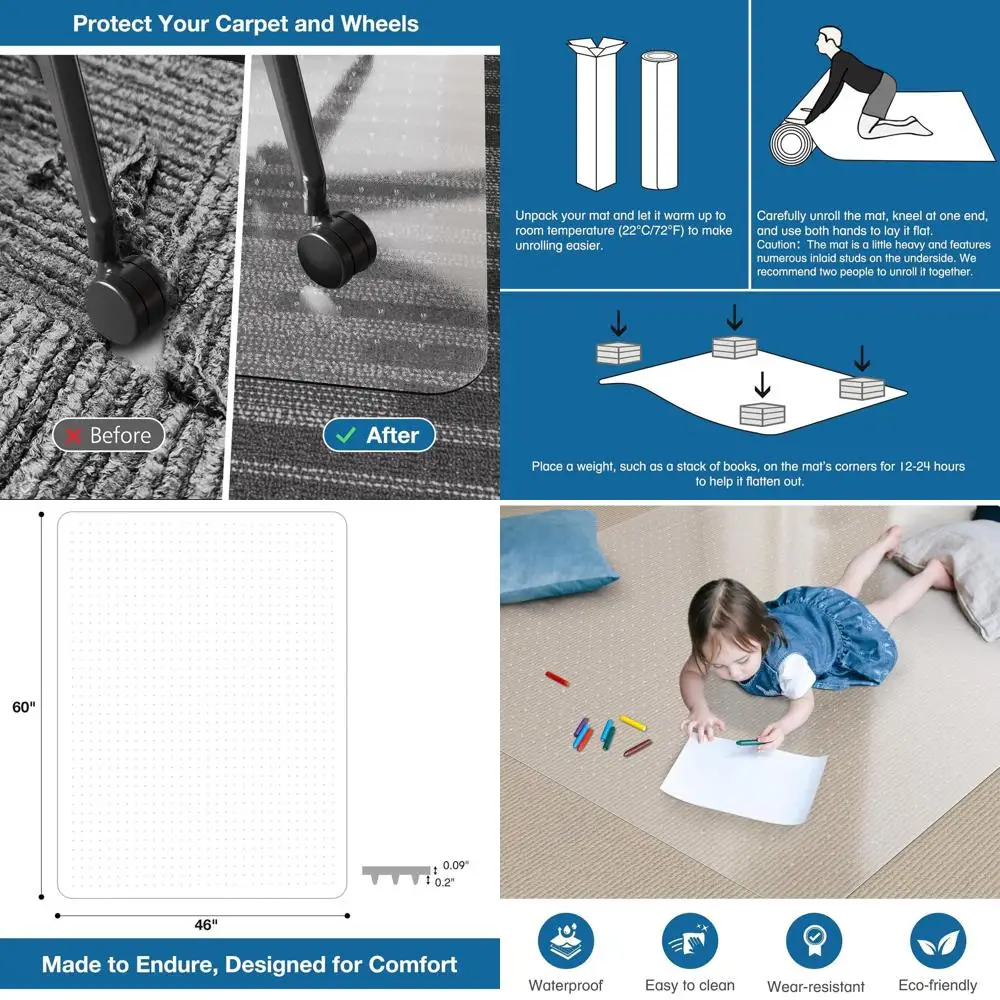 Protect Your Carpet and Wheels

Before

After

Unpack your mat and let it warm up to room temperature (22°C/72°F) to make unrolling easier.

Carefully unroll the mat, kneel at one end, and use both hands to lay it flat.
Caution: The mat is a little heavy and features numerous inlaid studs on the underside. We recommend two people to unroll it together.

Place a weight, such as a stack of books, on the mat's corners for 12-24 hours to help it flatten out.

60"

46"

0.09"
0.2"

Made to Endure, Designed for Comfort

Waterproof

Easy to clean

Wear-resistant

Eco-friendly