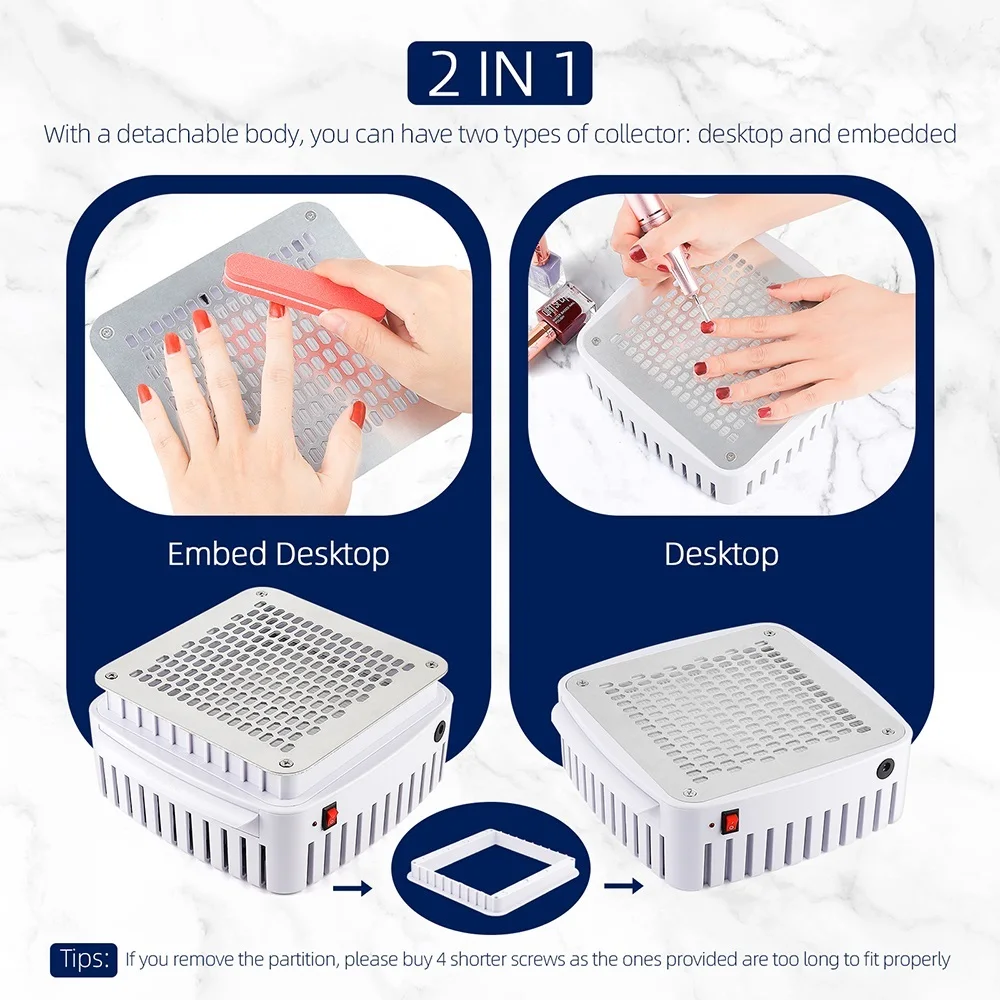 2 IN 1

With a detachable body, you can have two types of collector: desktop and embedded

Embed Desktop

Desktop

Tips: If you remove the partition, please buy 4 shorter screws as the ones provided are too long to fit properly