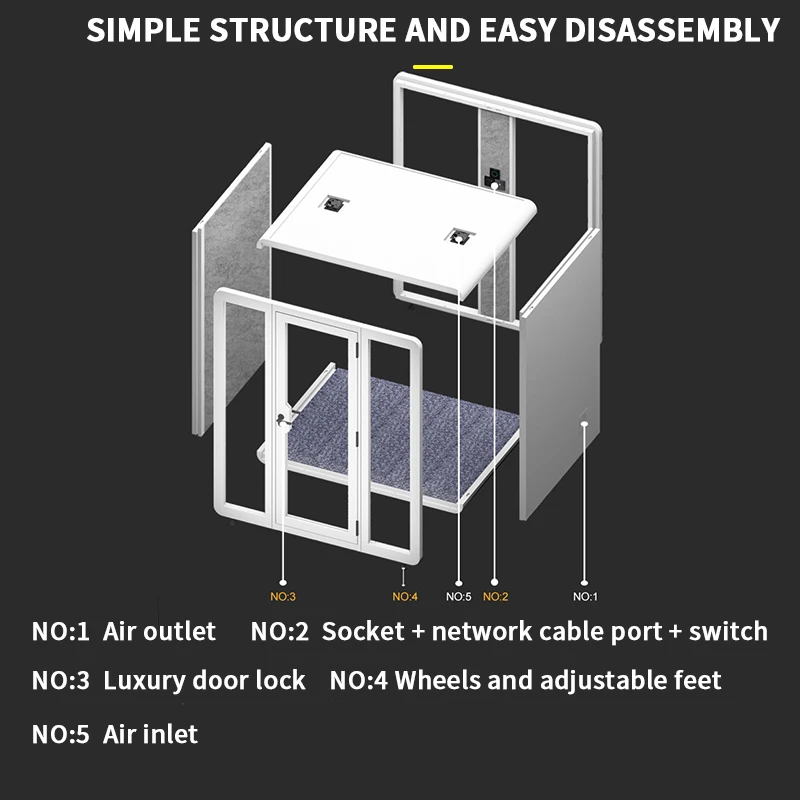 SIMPLE STRUCTURE AND EASY DISASSEMBLY

NO:3 NO:4 NO:5 NO:2 NO:1

NO:1 Air outlet NO:2 Socket + network cable port + switch

NO:3 Luxury door lock NO:4 Wheels and adjustable feet

NO:5 Air inlet