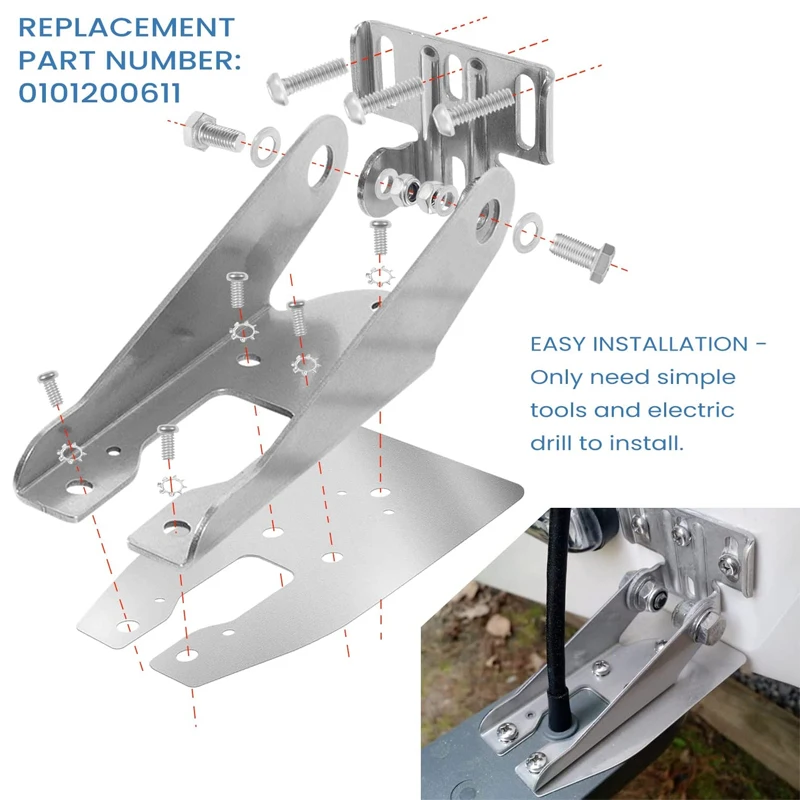 REPLACEMENT PART NUMBER: 0101200611

EASY INSTALLATION - Only need simple tools and electric drill to install.