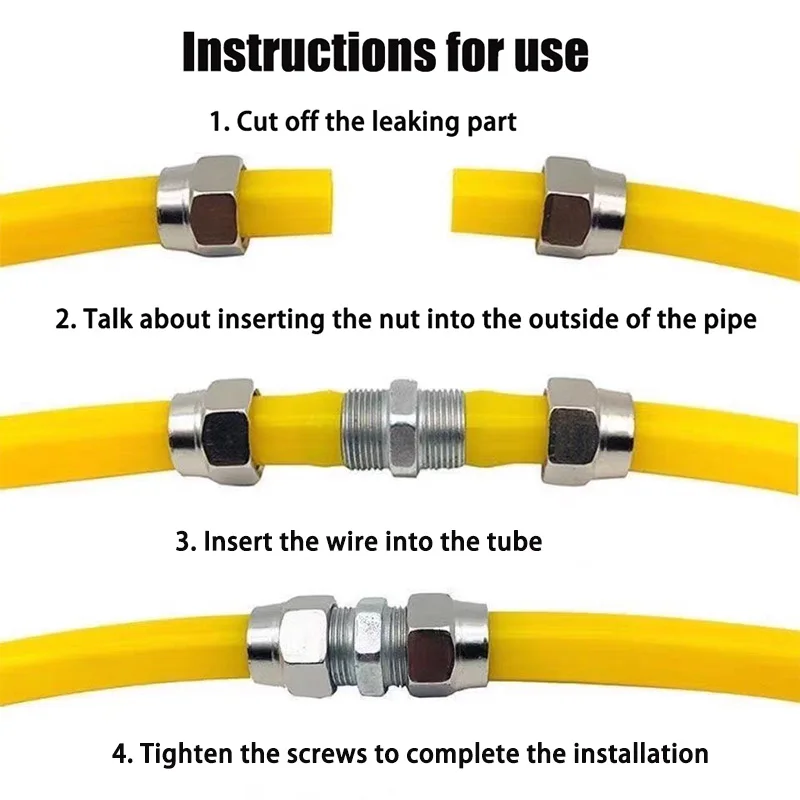 Instructions for use

1. Cut off the leaking part

2. Talk about inserting the nut into the outside of the pipe

3. Insert the wire into the tube

4. Tighten the screws to complete the installation