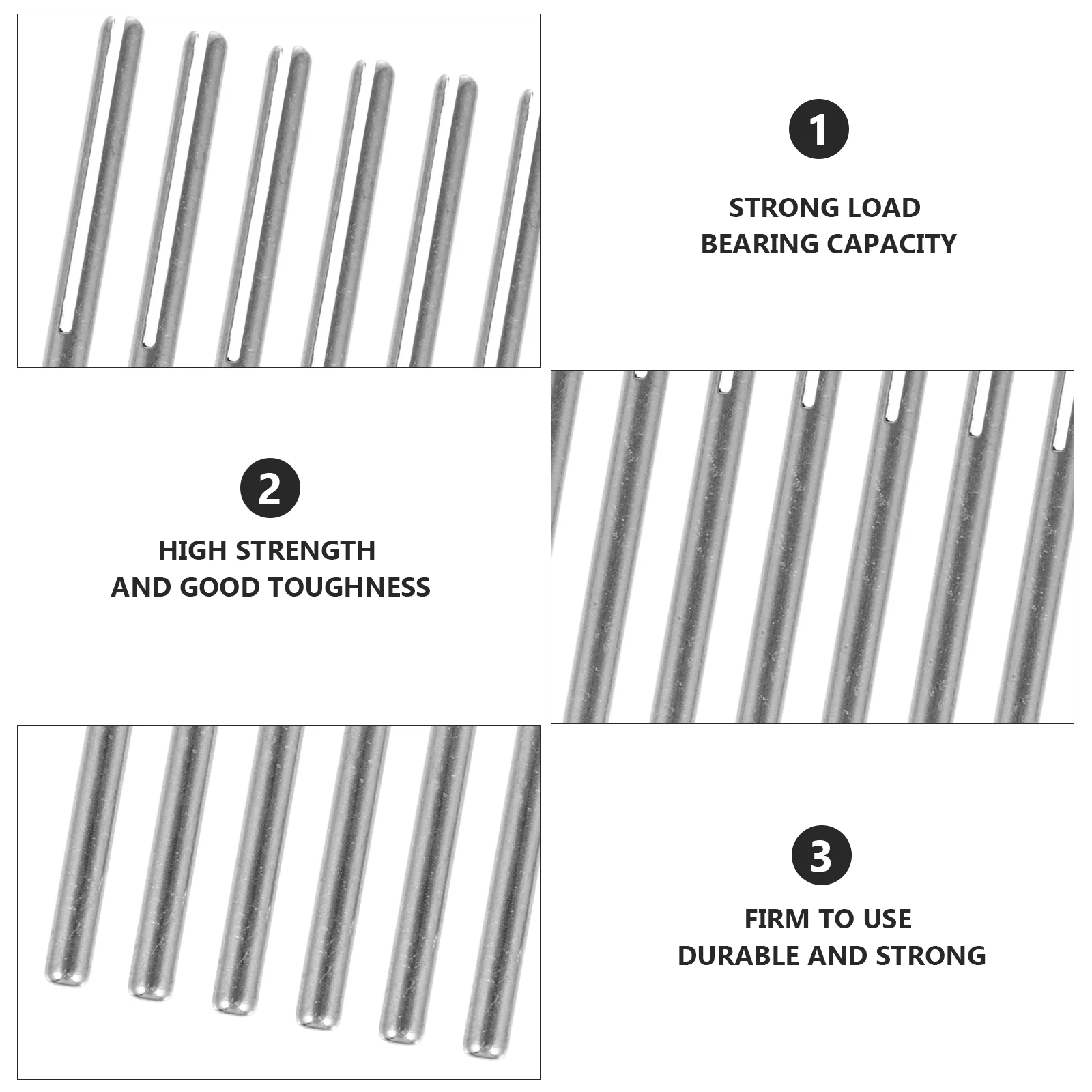 1

STRONG LOAD BEARING CAPACITY

2

HIGH STRENGTH AND GOOD TOUGHNESS

3

FIRM TO USE DURABLE AND STRONG