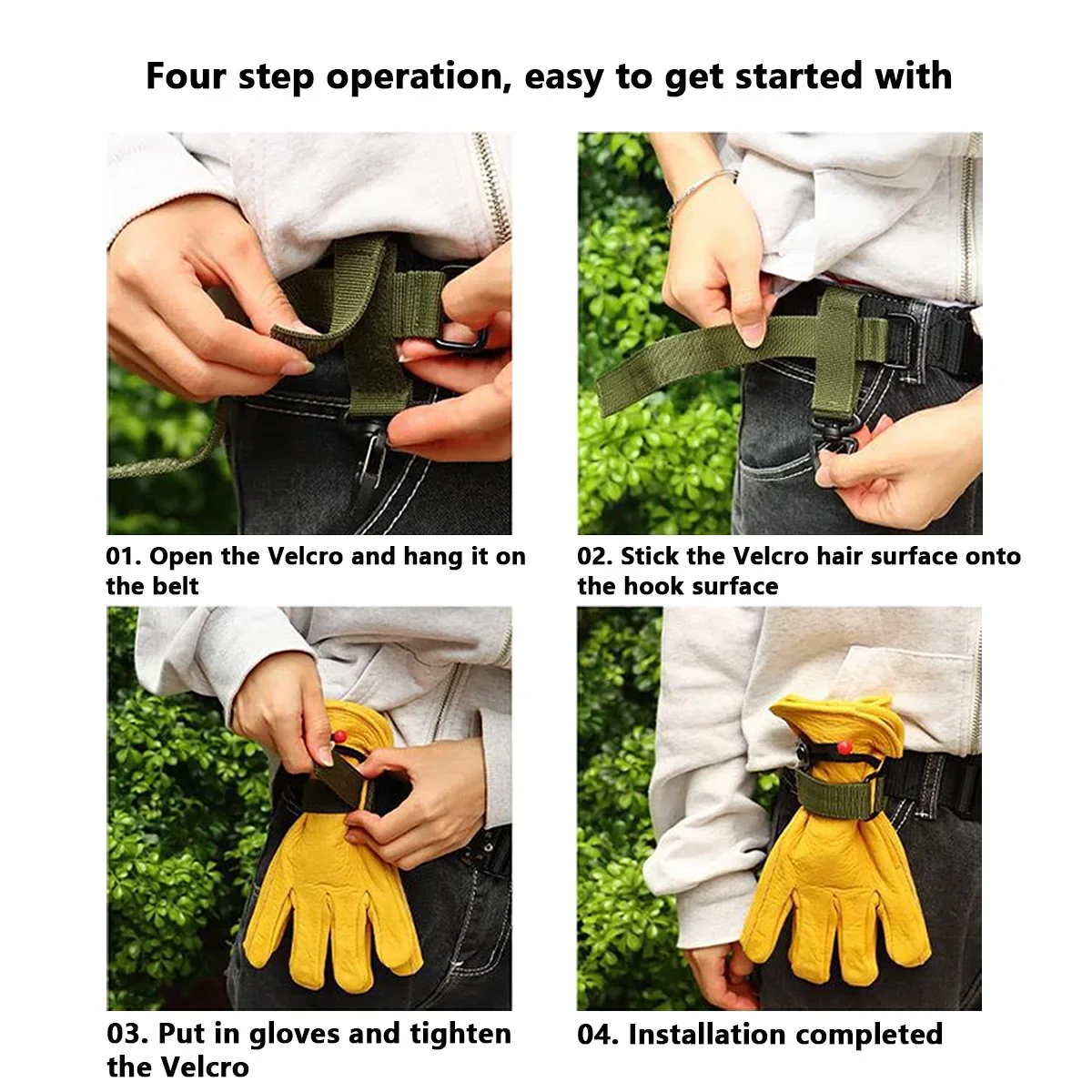 Four step operation, easy to get started with

01. Open the Velcro and hang it on the belt

02. Stick the Velcro hair surface onto the hook surface

03. Put in gloves and tighten the Velcro

04. Installation completed