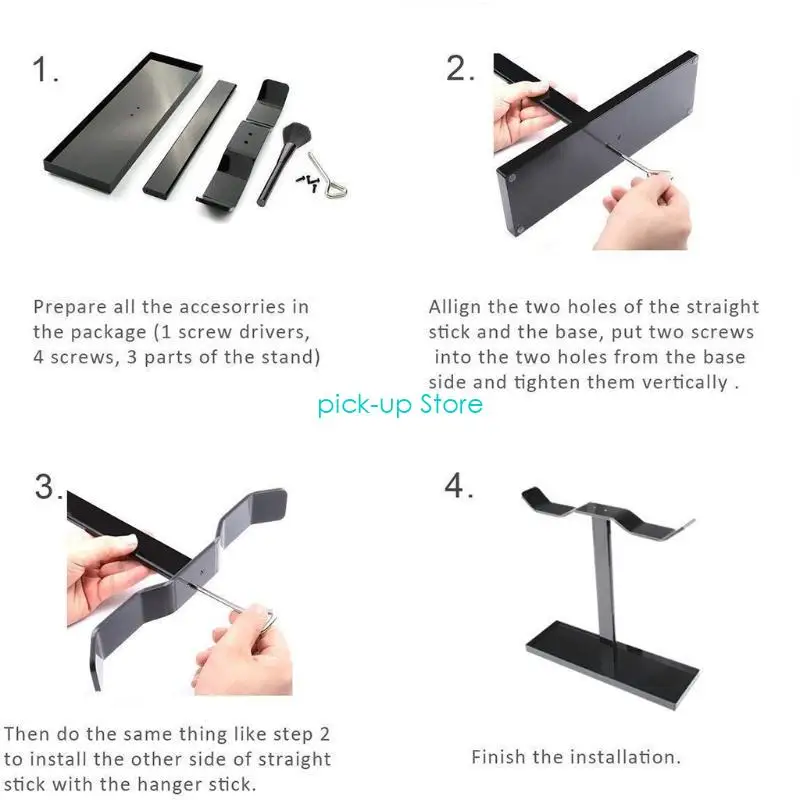 1.

Prepare all the accesorries in the package (1 screw drivers, 4 screws, 3 parts of the stand)

2.

Allign the two holes of the straight stick and the base, put two screws into the two holes from the base side and tighten them vertically .

pick-up Store

3.

Then do the same thing like step 2 to install the other side of straight stick with the hanger stick.

4.

Finish the installation.