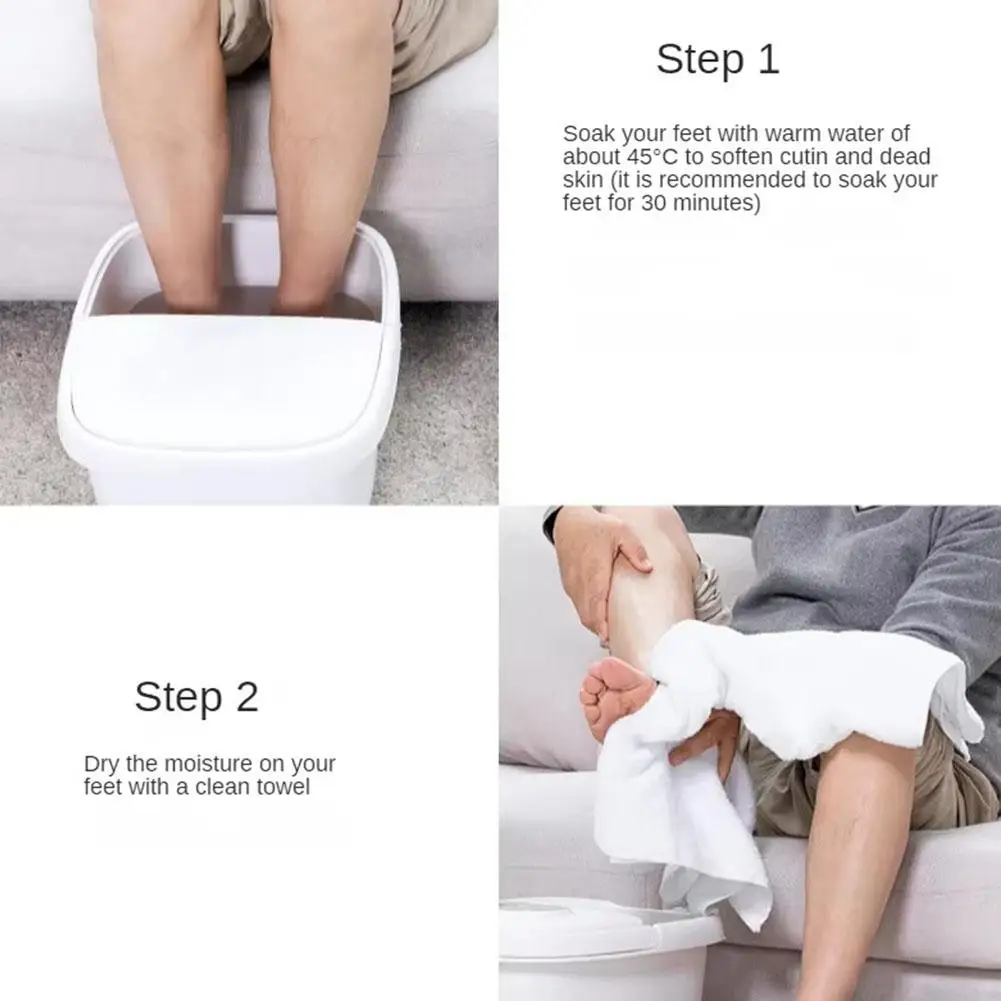 Step 1

Soak your feet with warm water of about 45°C to soften cutin and dead skin (it is recommended to soak your feet for 30 minutes)

Step 2

Dry the moisture on your feet with a clean towel