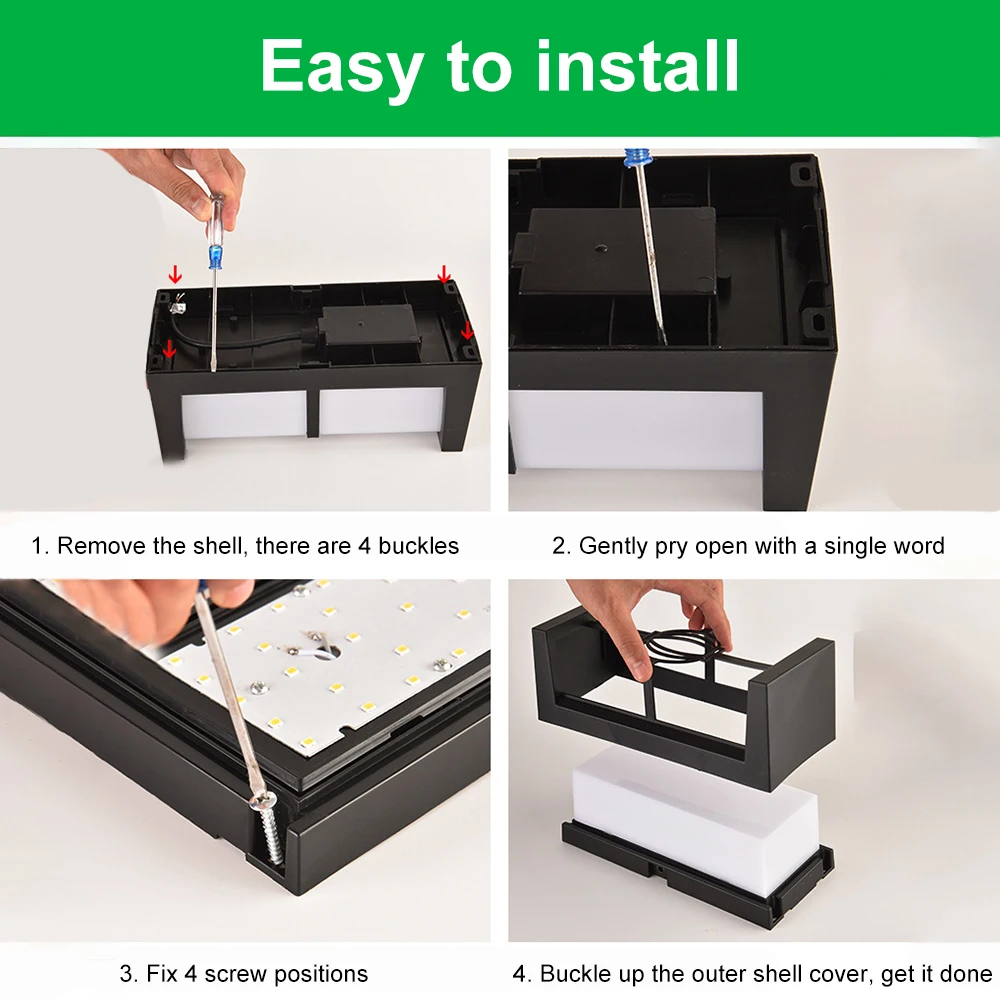 Easy to install

1. Remove the shell, there are 4 buckles

2. Gently pry open with a single word

3. Fix 4 screw positions

4. Buckle up the outer shell cover, get it done