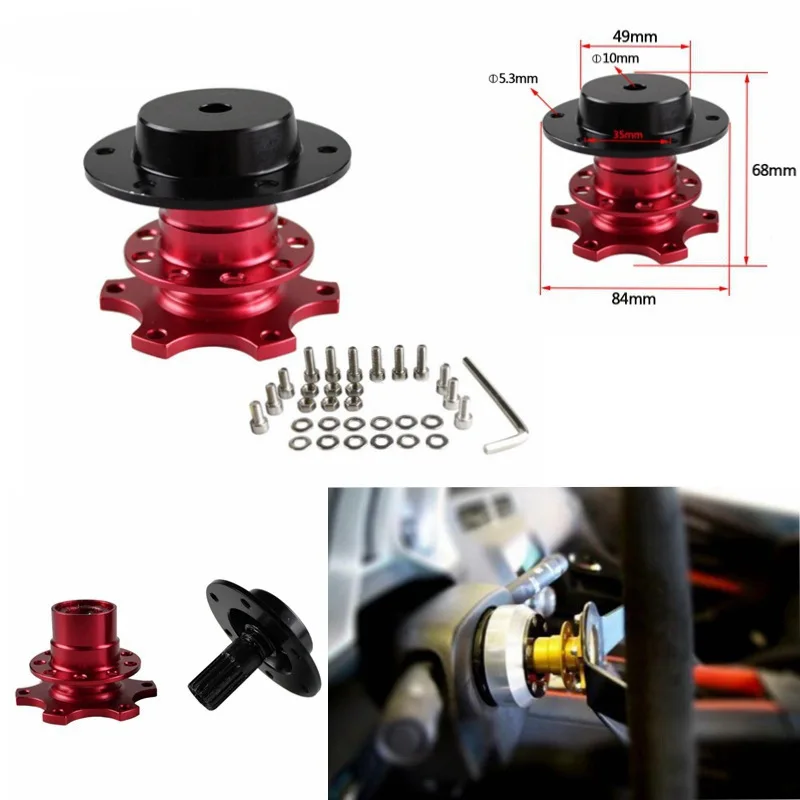 49mm
Φ10mm
Φ5.3mm
35mm
68mm
84mm