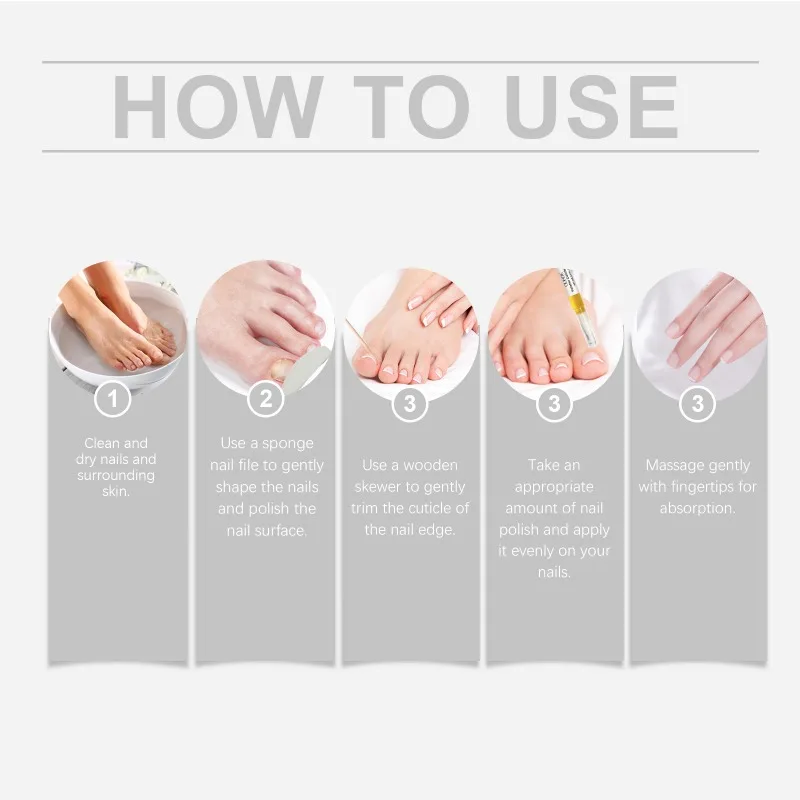 HOW TO USE

1
Clean and dry nails and surrounding skin.

2
Use a sponge nail file to gently shape the nails and polish the nail surface.

3
Use a wooden skewer to gently trim the cuticle of the nail edge.

3
Take an appropriate amount of nail polish and apply it evenly on your nails.

3
Massage gently with fingertips for absorption.