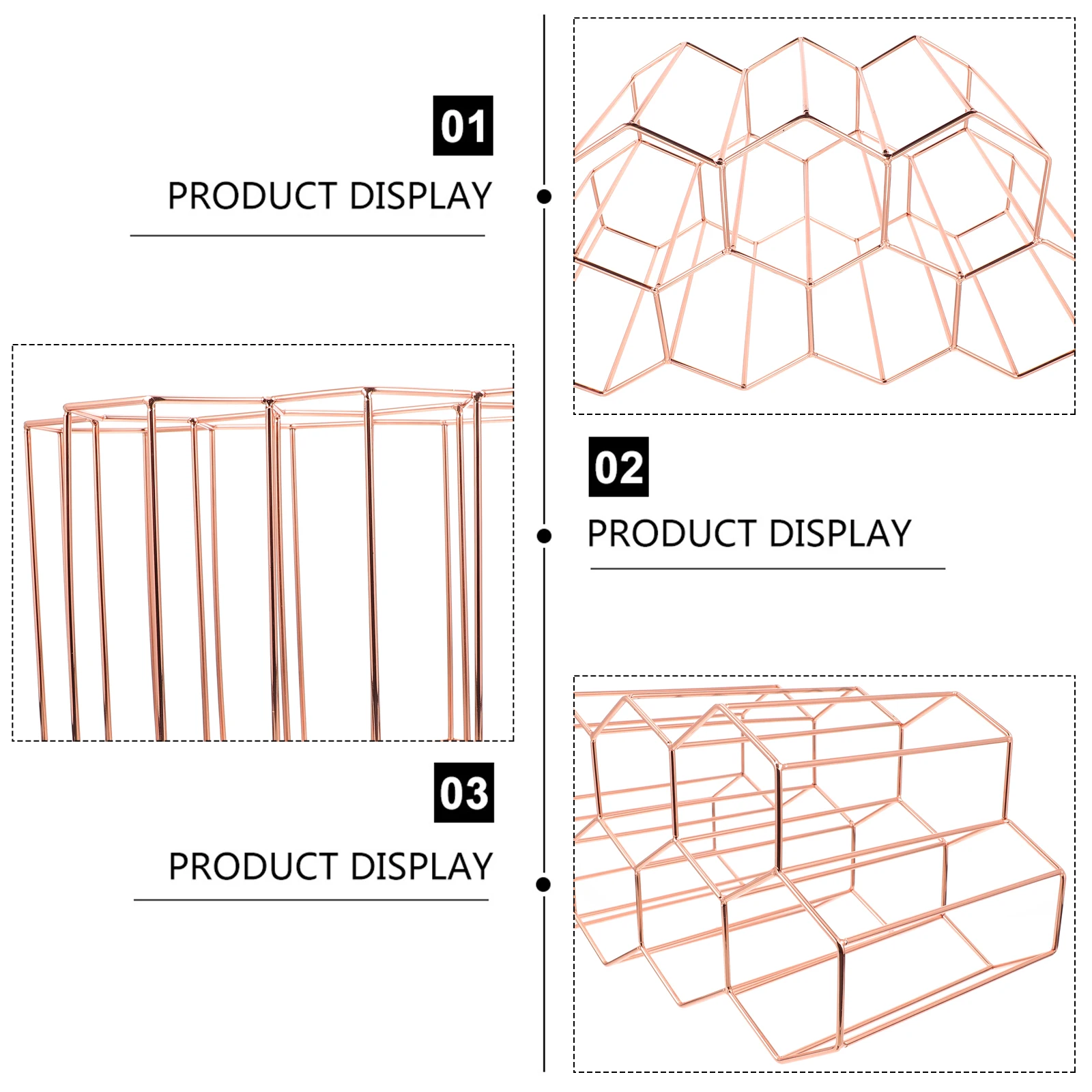 01
PRODUCT DISPLAY

02
PRODUCT DISPLAY

03
PRODUCT DISPLAY