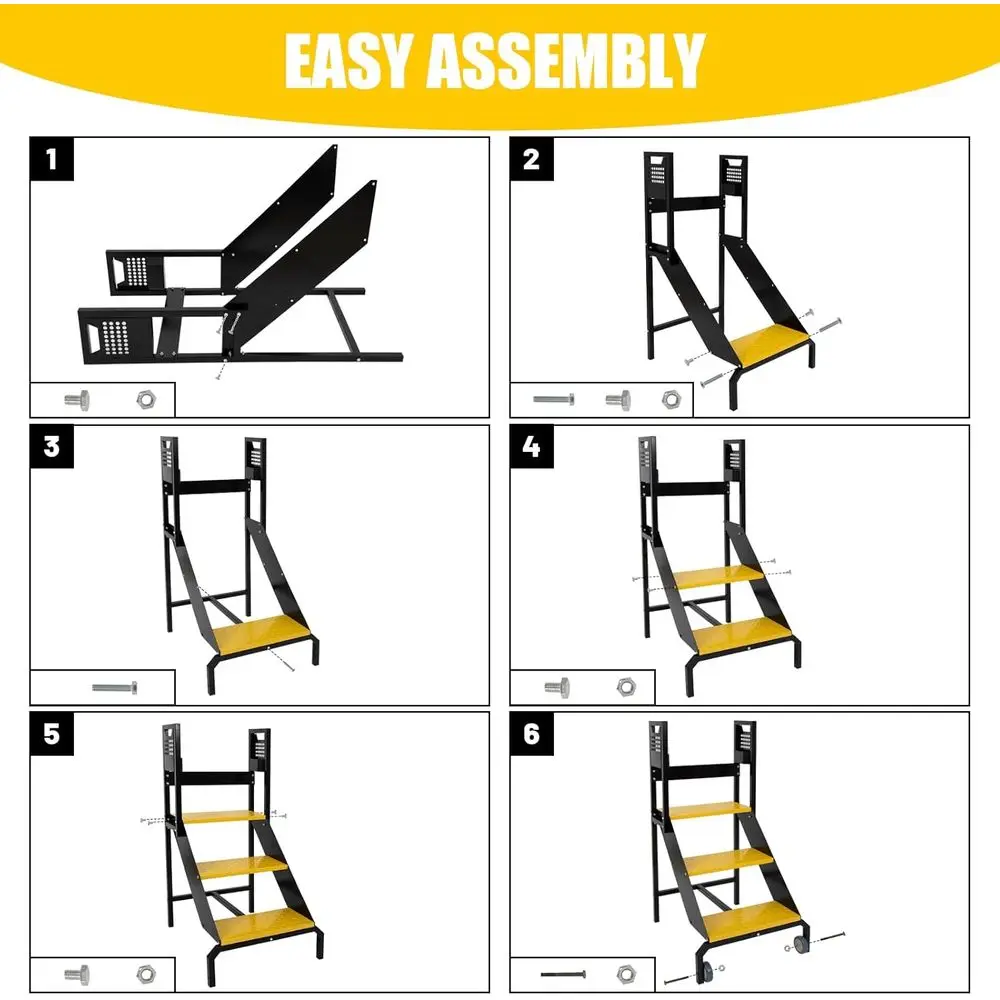 EASY ASSEMBLY

1

2

3

4

5

6