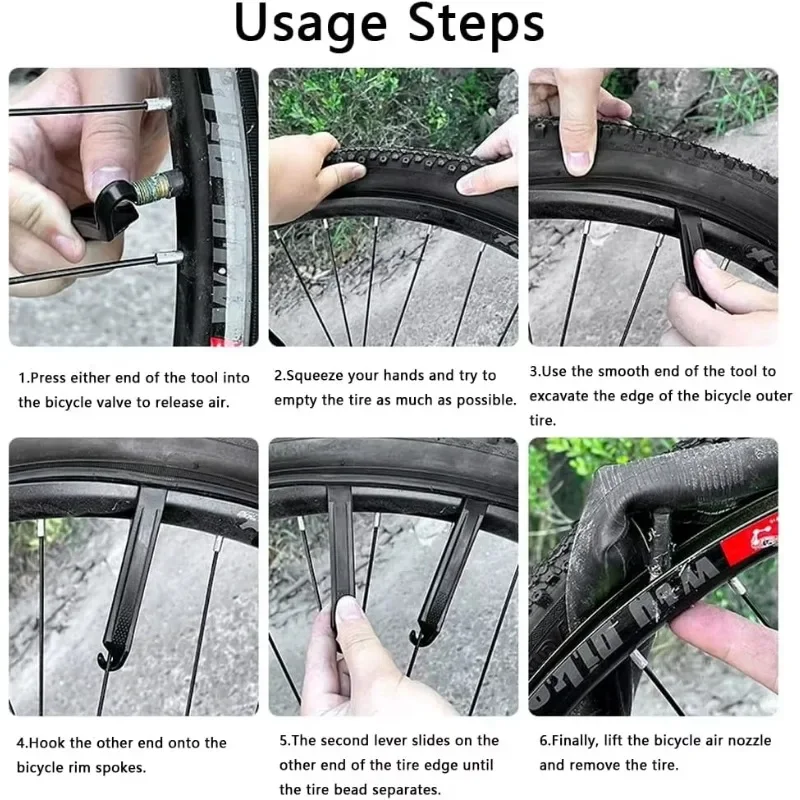 Usage Steps

1.Press either end of the tool into the bicycle valve to release air.

2.Squeeze your hands and try to empty the tire as much as possible.

3.Use the smooth end of the tool to excavate the edge of the bicycle outer tire.

4.Hook the other end onto the bicycle rim spokes.

5.The second lever slides on the other end of the tire edge until the tire bead separates.

6.Finally, lift the bicycle air nozzle and remove the tire.