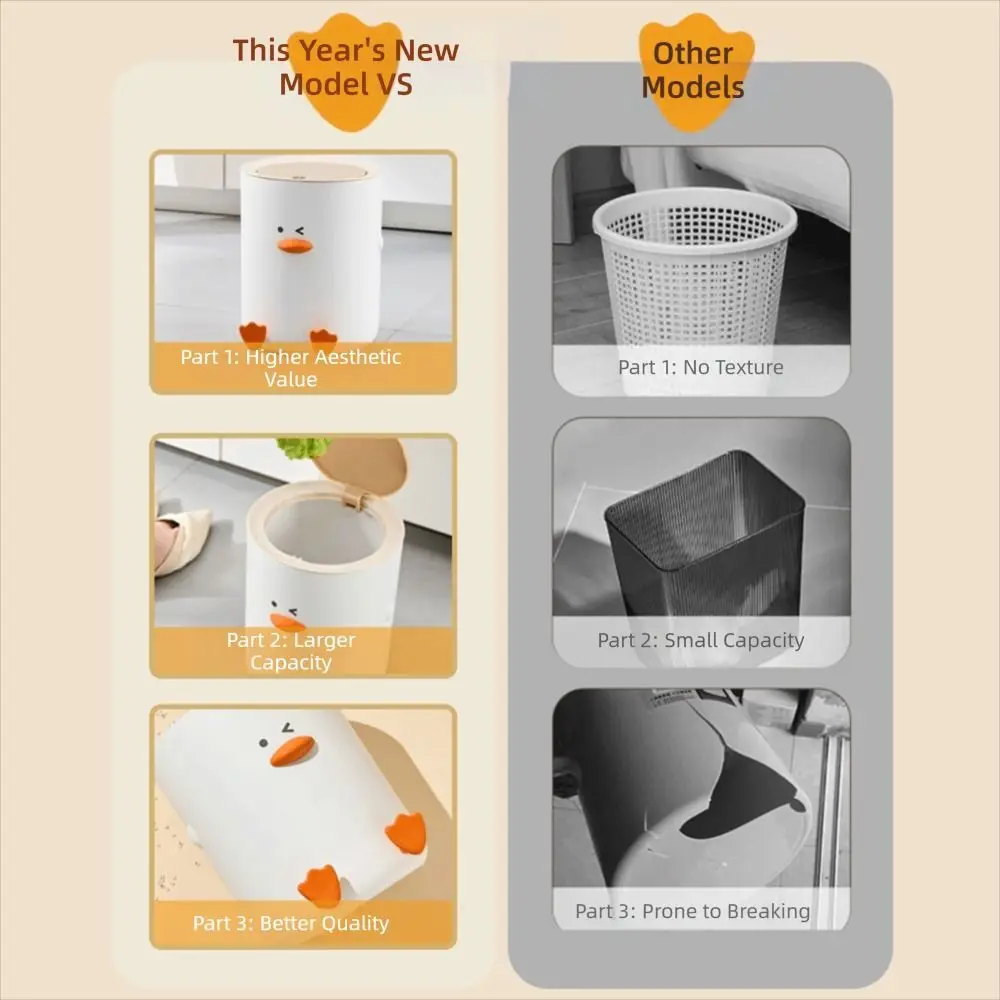 This Year's New Model VS

Part 1: Higher Aesthetic Value

Part 2: Larger Capacity

Part 3: Better Quality

Other Models

Part 1: No Texture

Part 2: Small Capacity

Part 3: Prone to Breaking