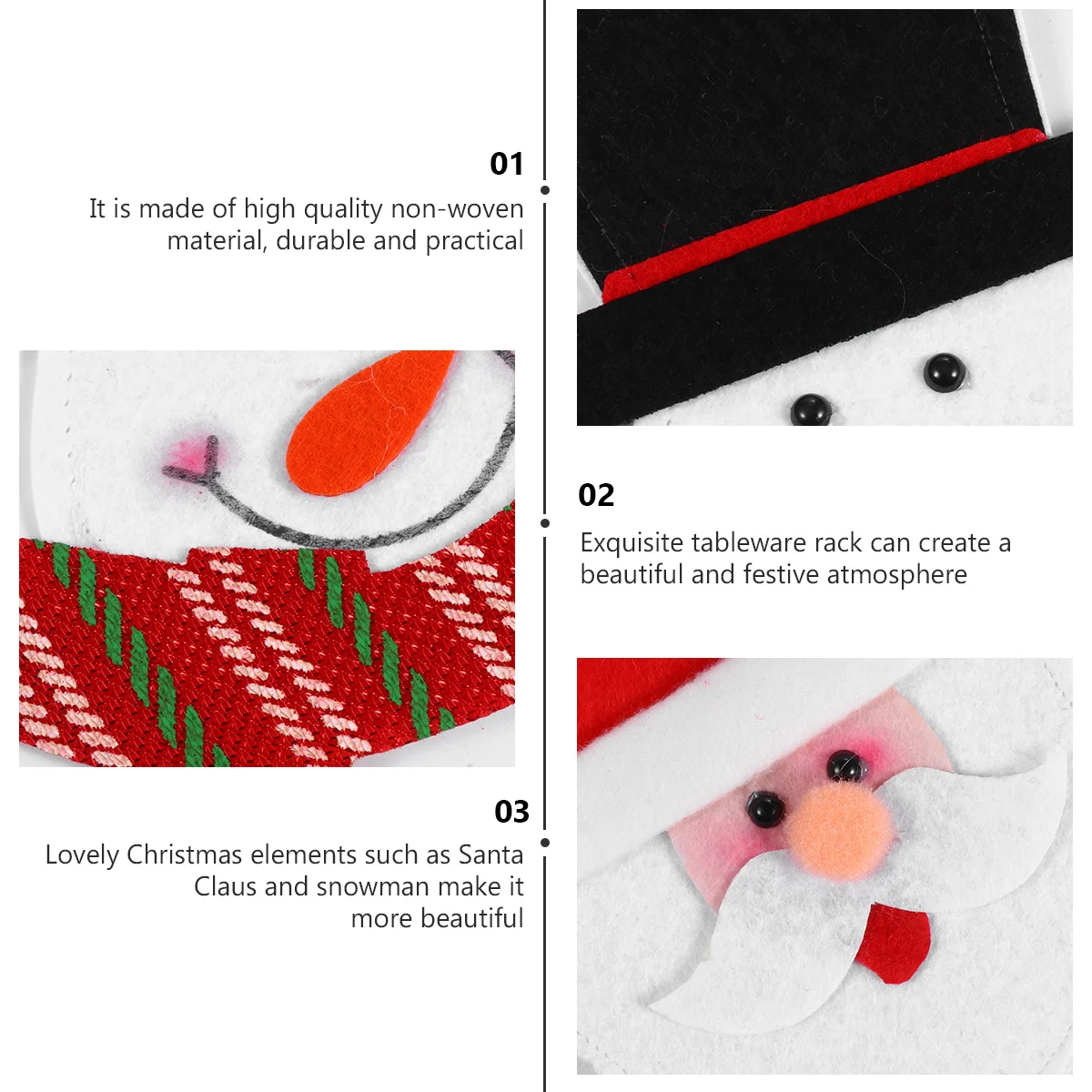 01

It is made of high quality non-woven material, durable and practical

02

Exquisite tableware rack can create a beautiful and festive atmosphere

03

Lovely Christmas elements such as Santa Claus and snowman make it more beautiful