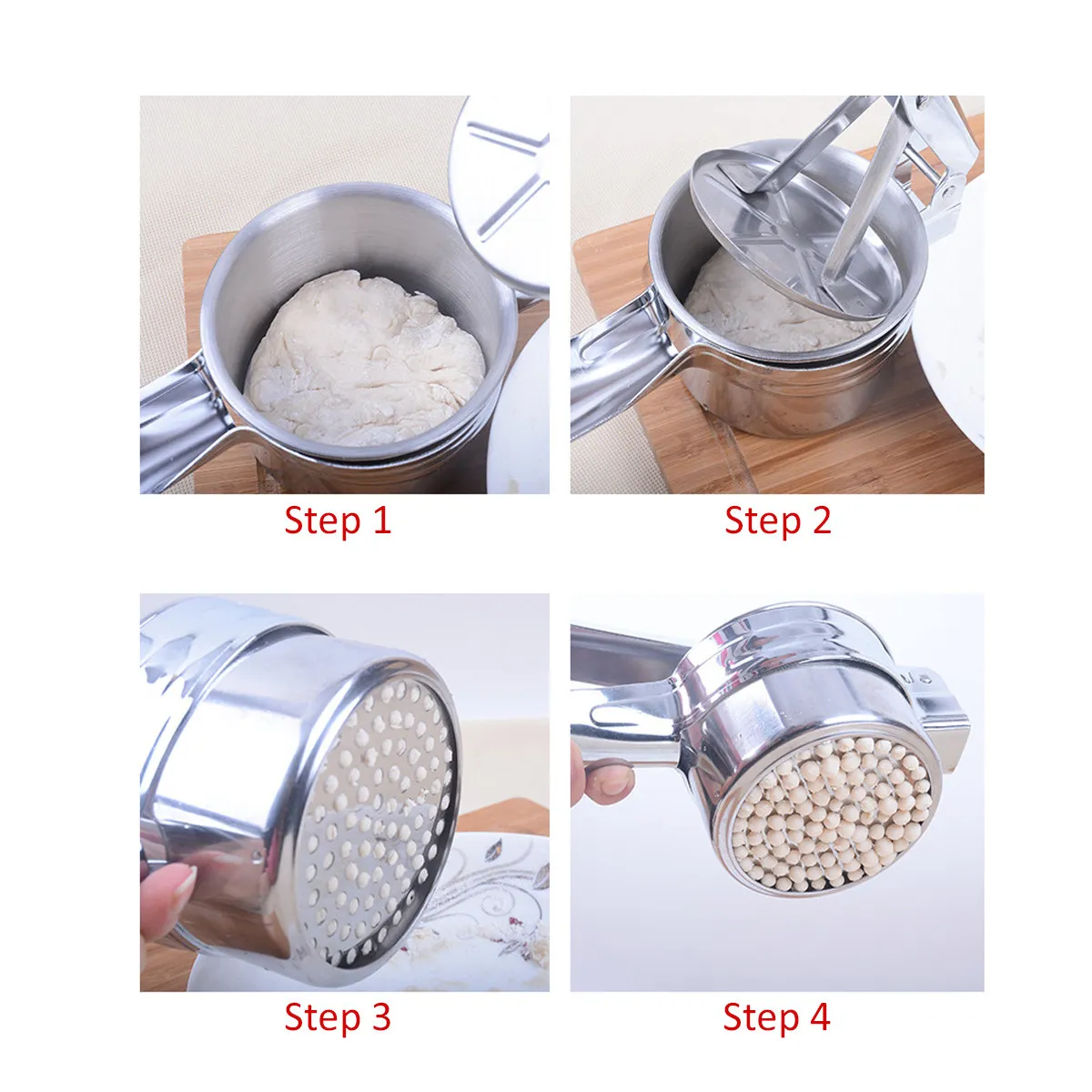 Step 1

Step 2

Step 3

Step 4