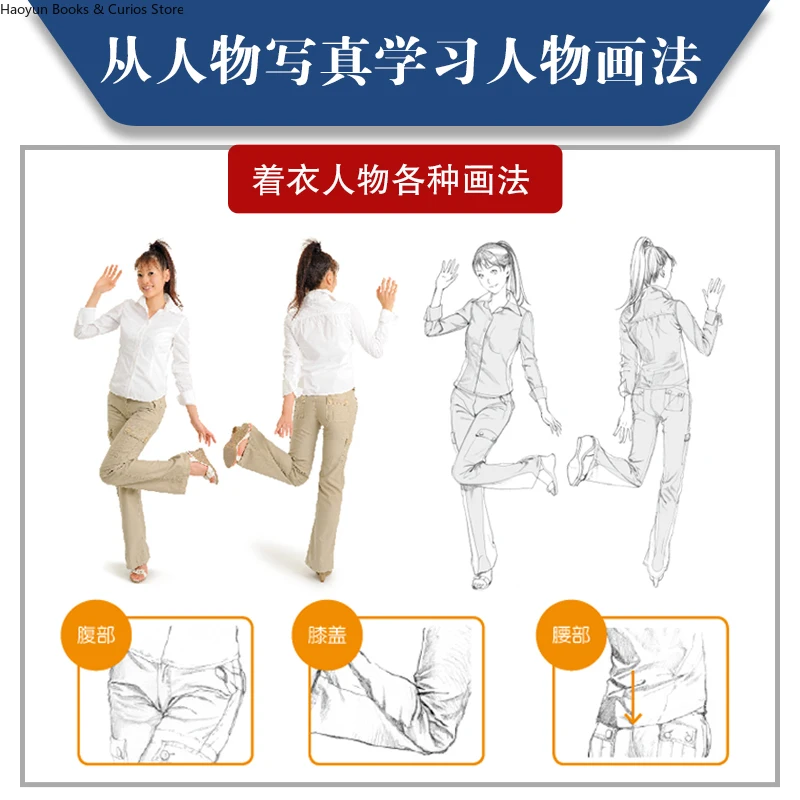 Haoyun Books & Curios Store

从人物写真学习人物画法

着衣人物各种画法

腹部

膝盖

腰部