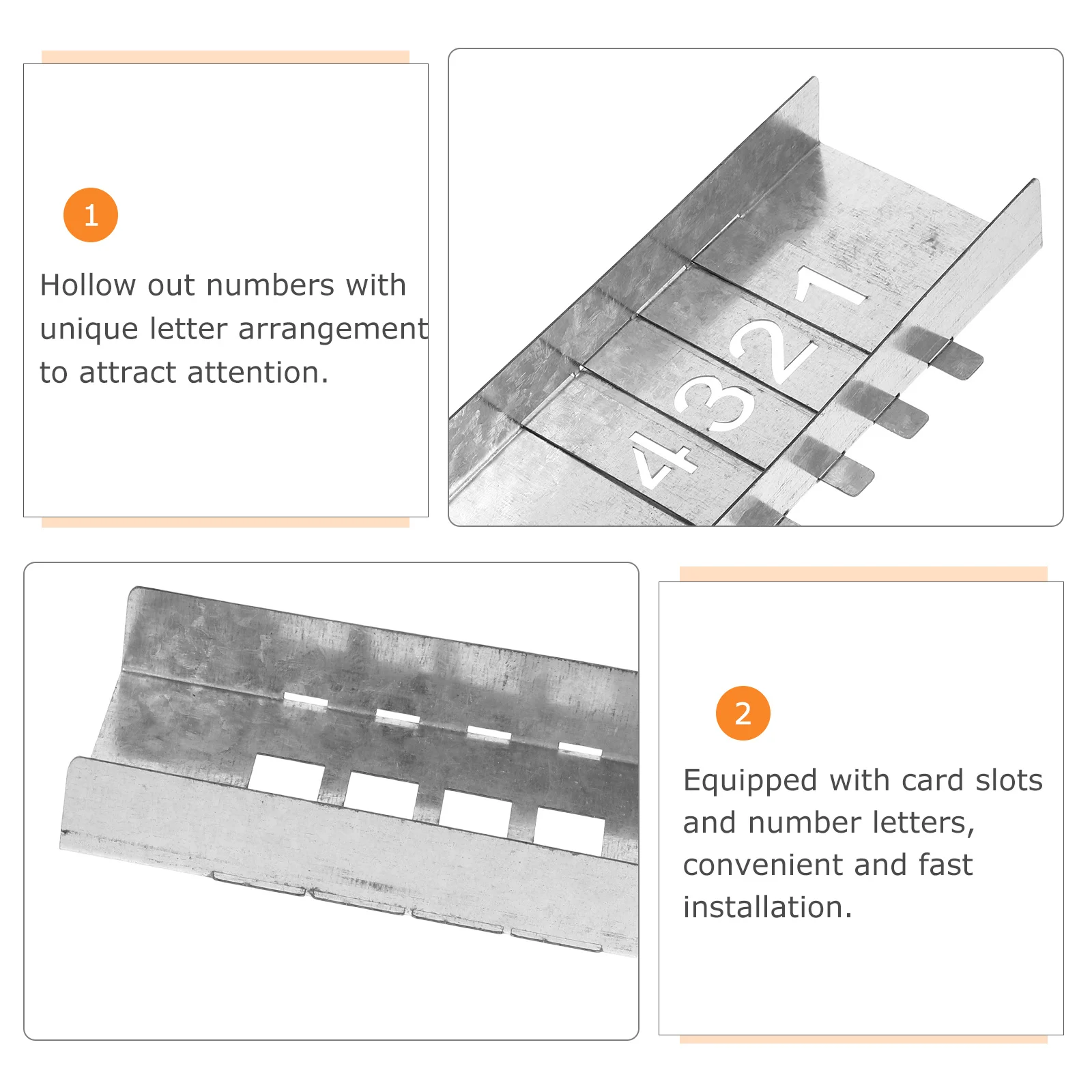 1

Hollow out numbers with unique letter arrangement to attract attention.

1 2 3 4

2

Equipped with card slots and number letters, convenient and fast installation.