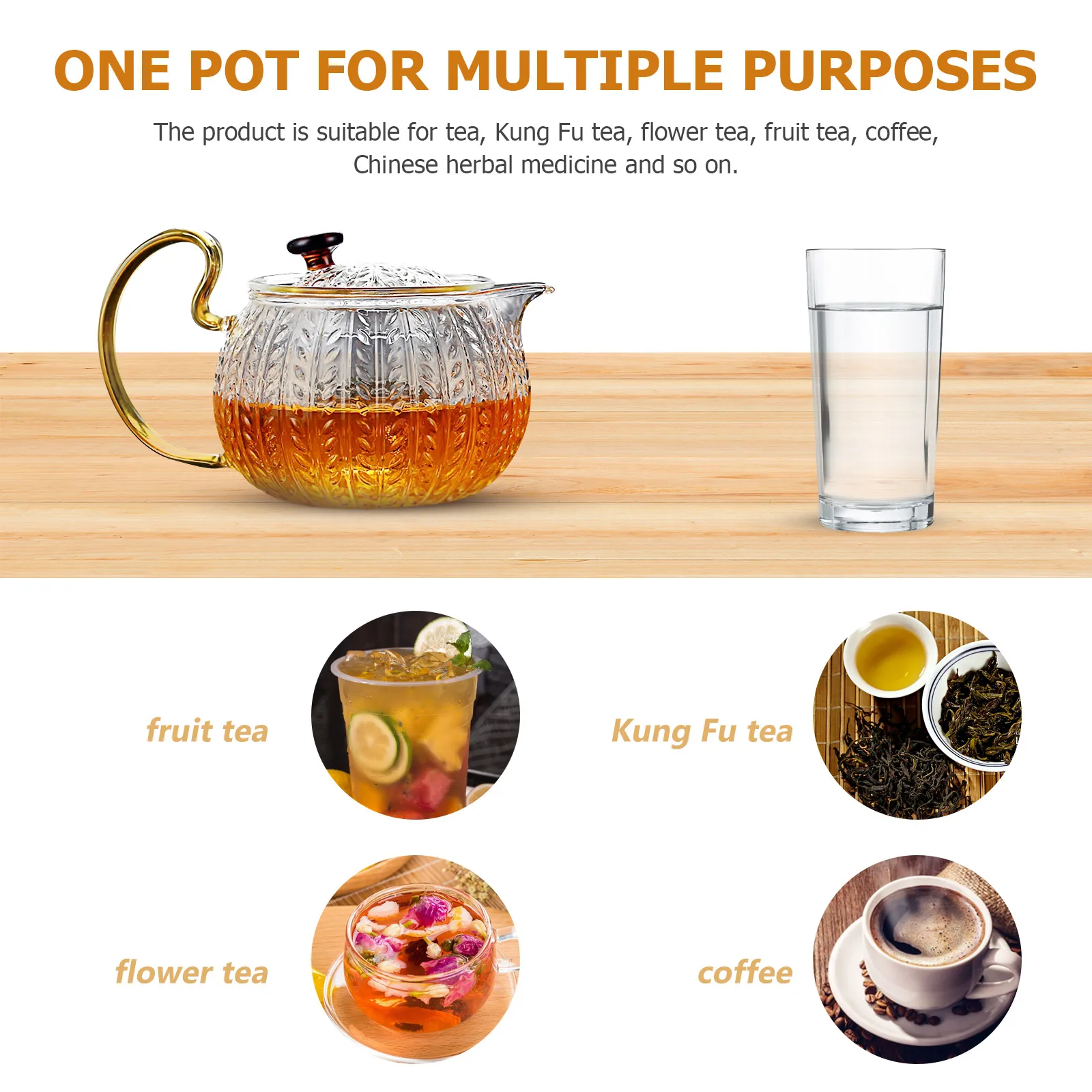 ONE POT FOR MULTIPLE PURPOSES

The product is suitable for tea, Kung Fu tea, flower tea, fruit tea, coffee, Chinese herbal medicine and so on.

fruit tea

Kung Fu tea

flower tea

coffee