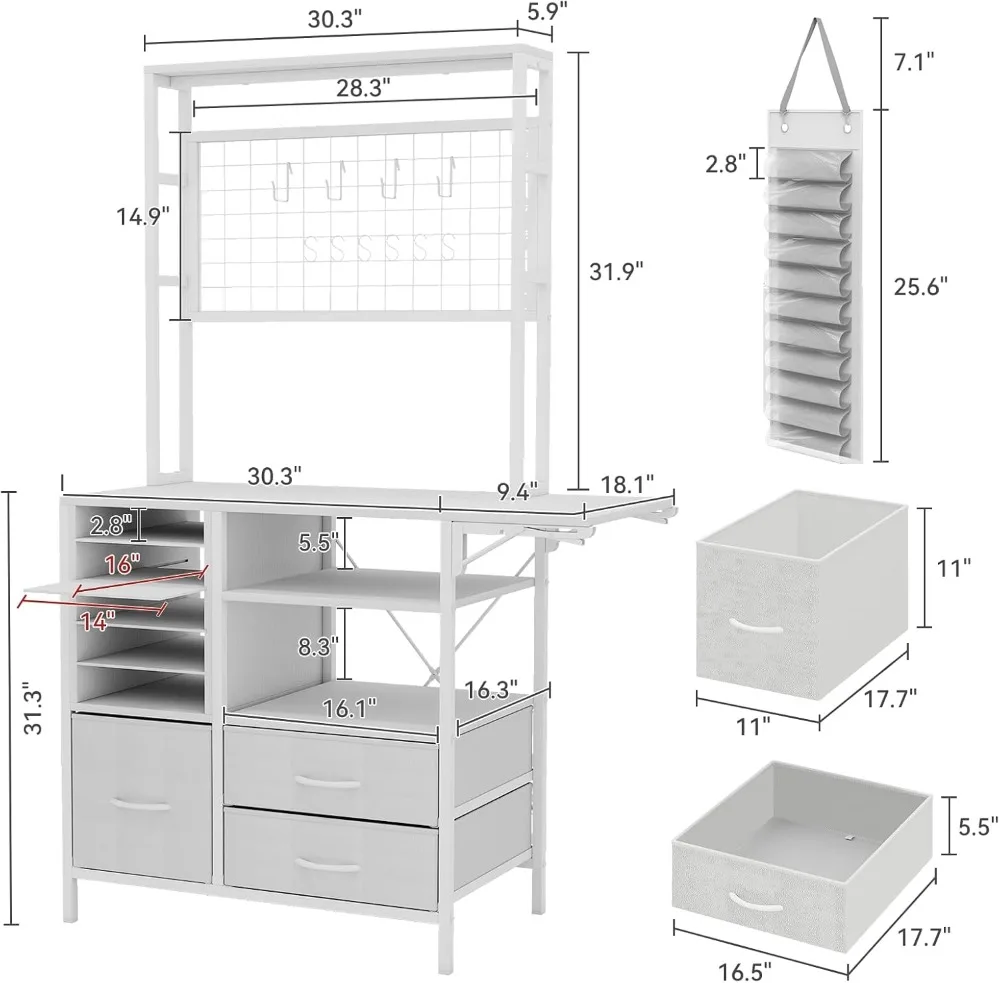 30.3"
5.9"
28.3"
14.9"
31.9"
7.1"
2.8"
25.6"
30.3"
9.4"
18.1"
2.8"
16"
14"
5.5"
8.3"
16.1"
16.3"
31.3"
11"
11"
17.7"
5.5"
16.5"
17.7"